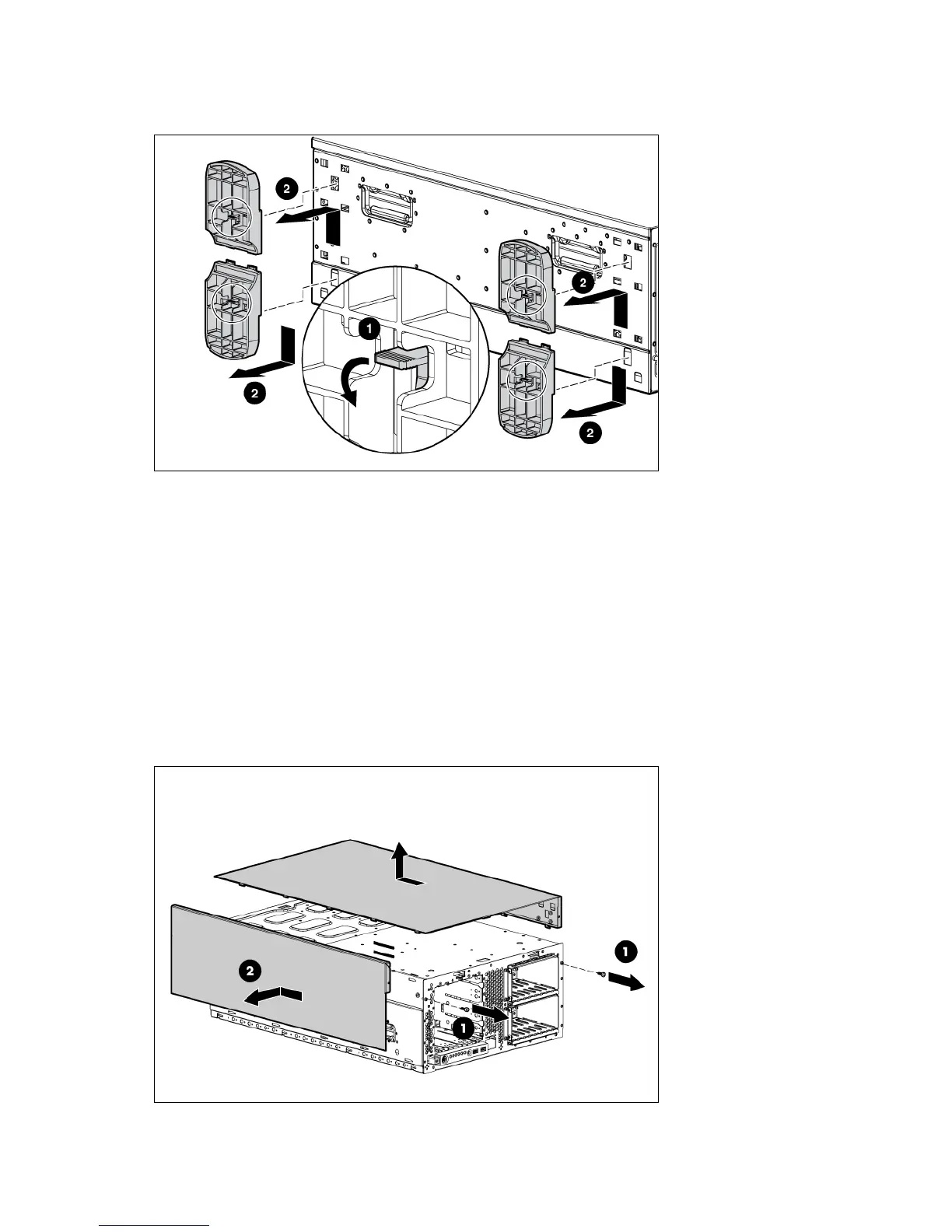 2

2

1

2

2

1

2

1