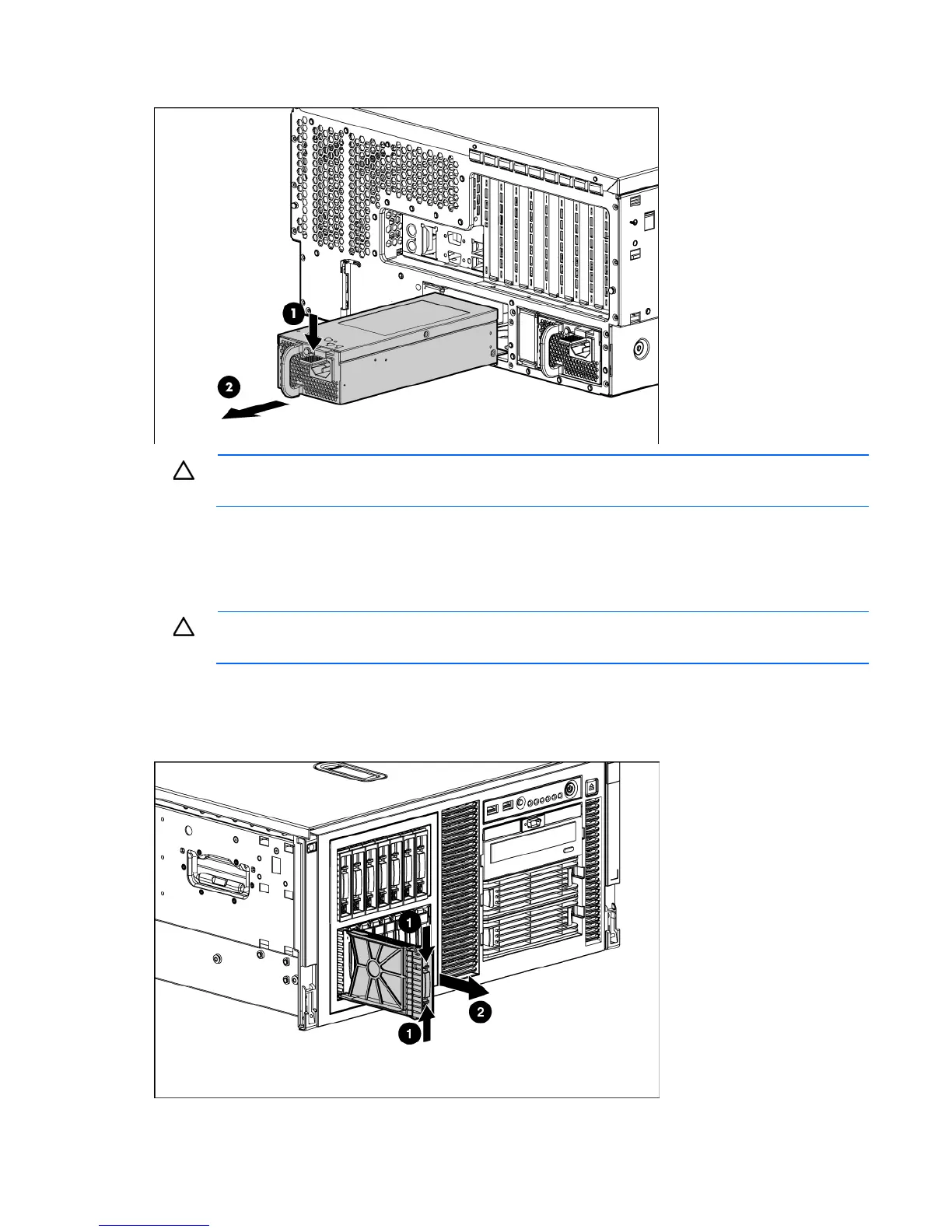 1

2

1

1

2