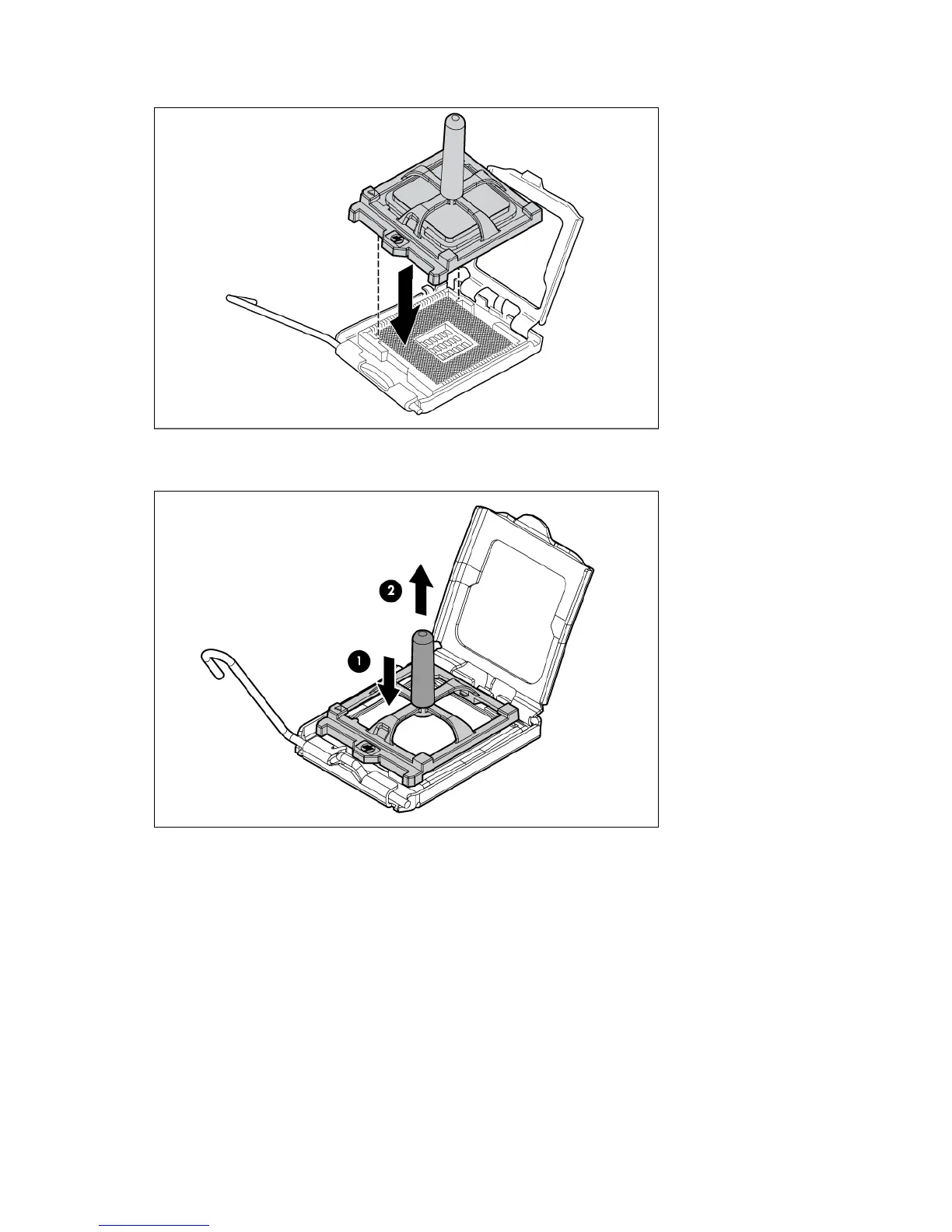 2

1