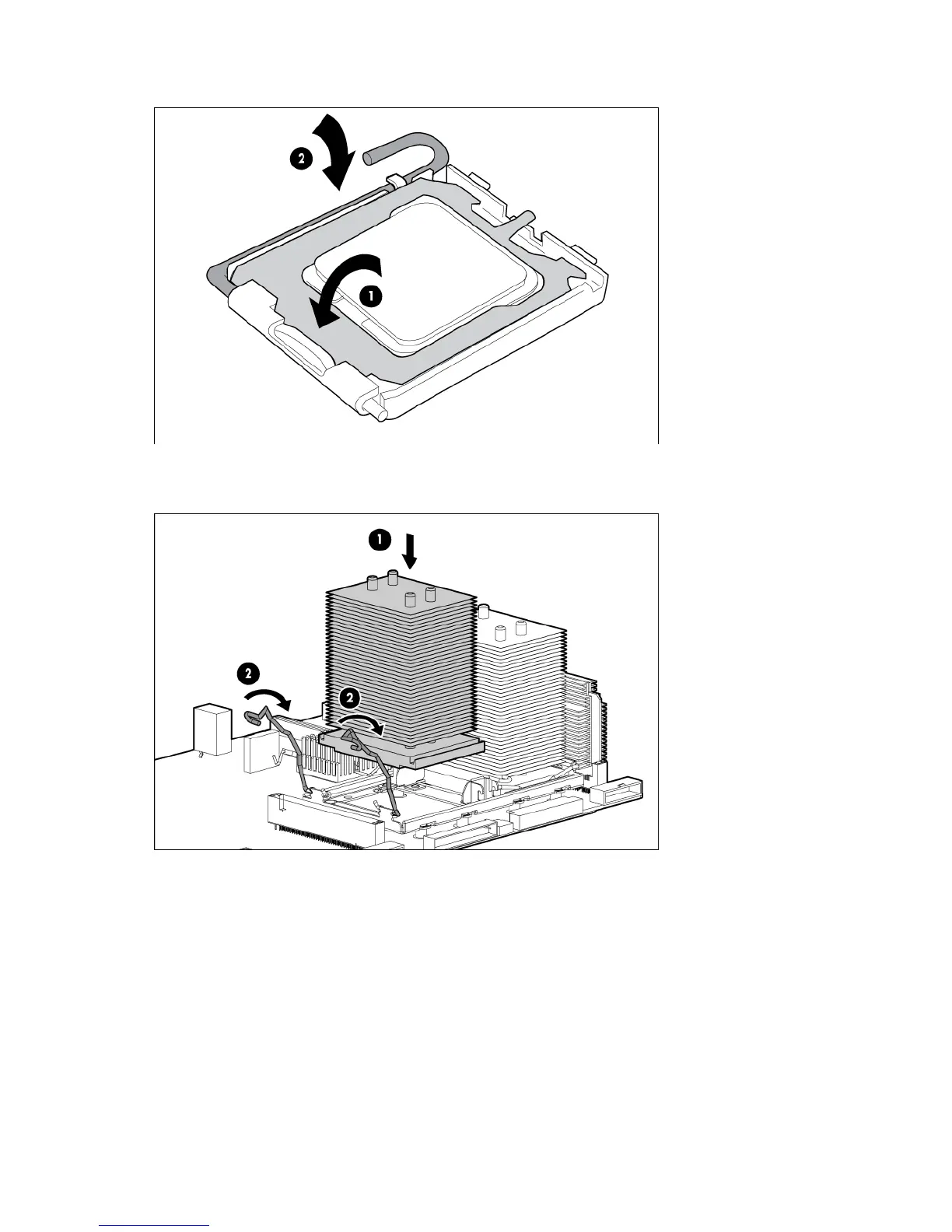 2
1
1
2
2