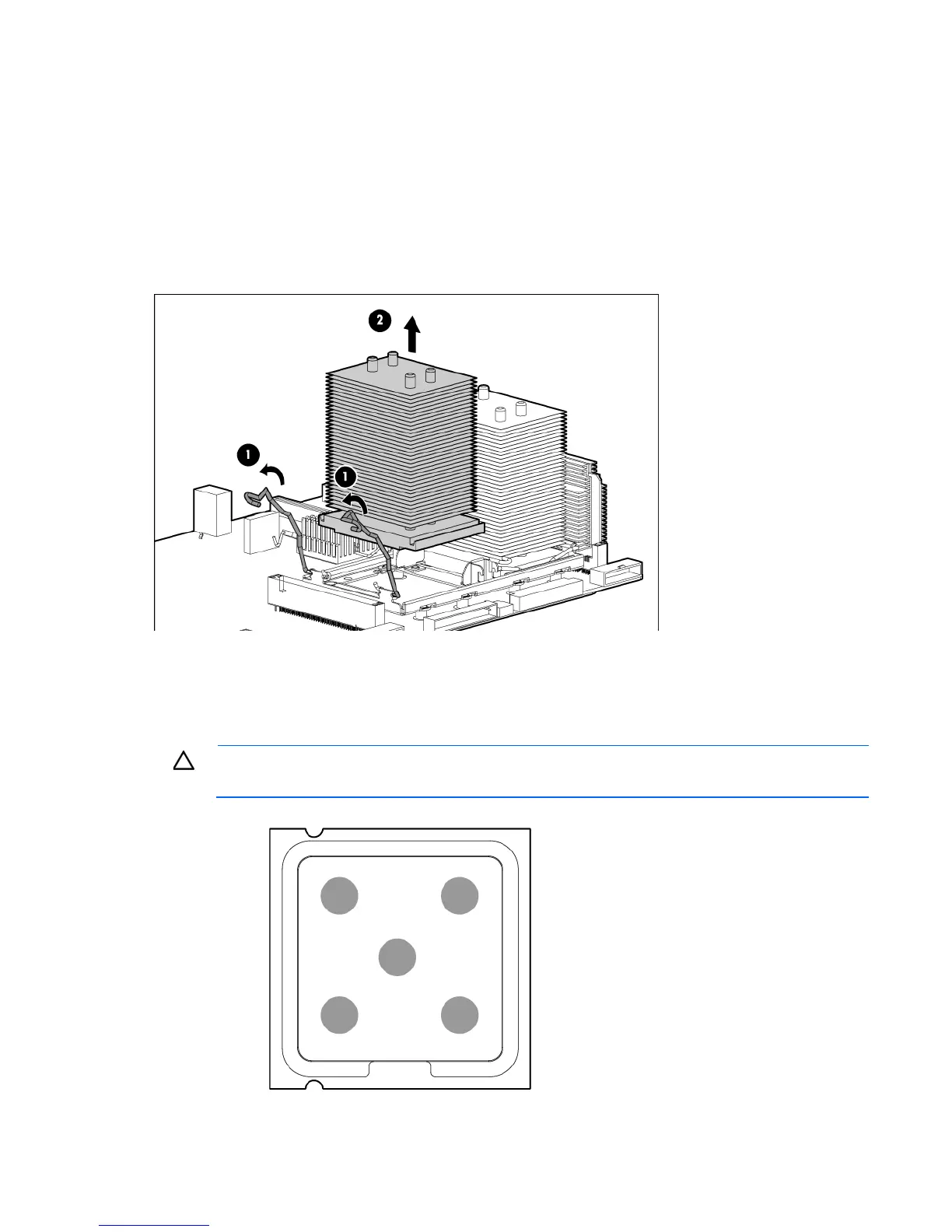 2

1

1