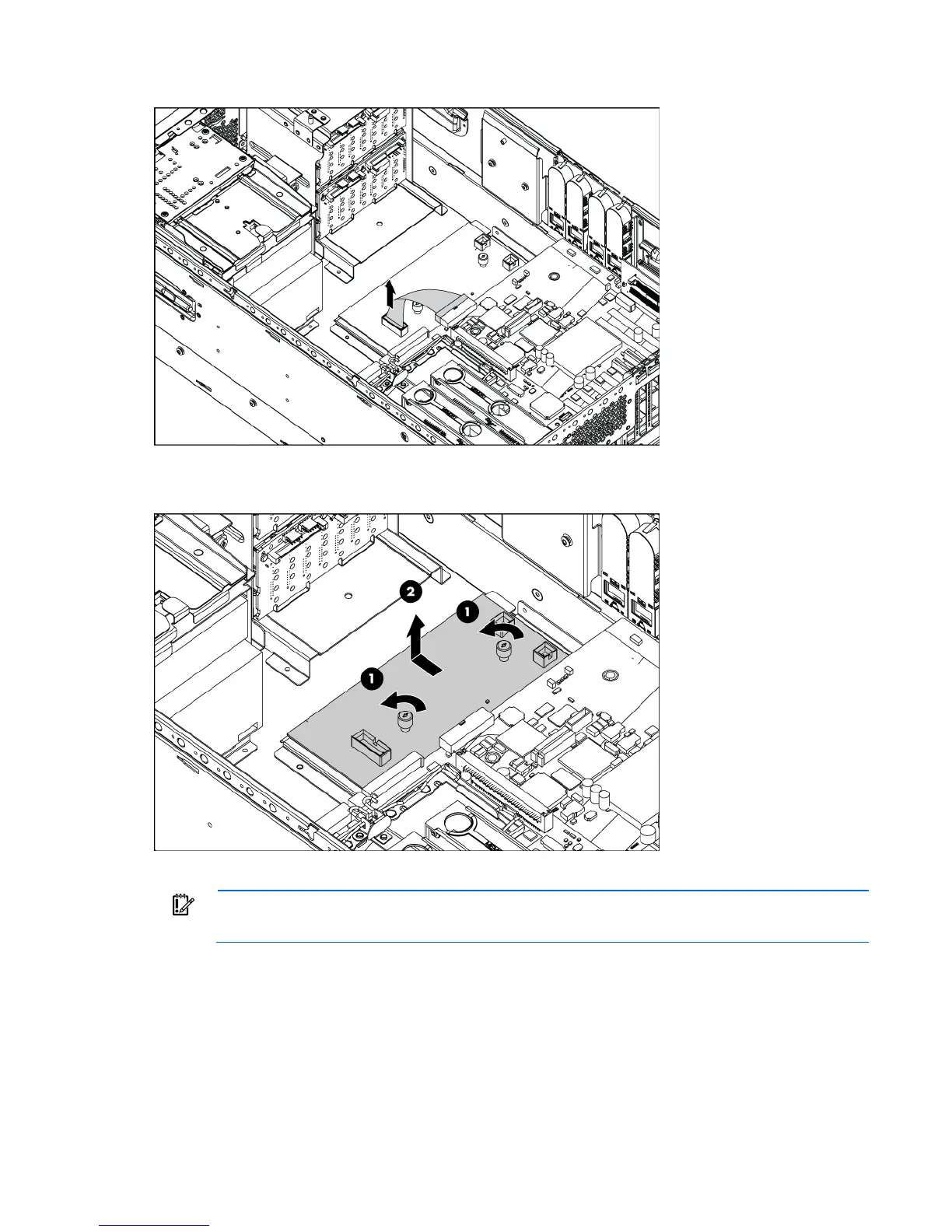 2

1

1