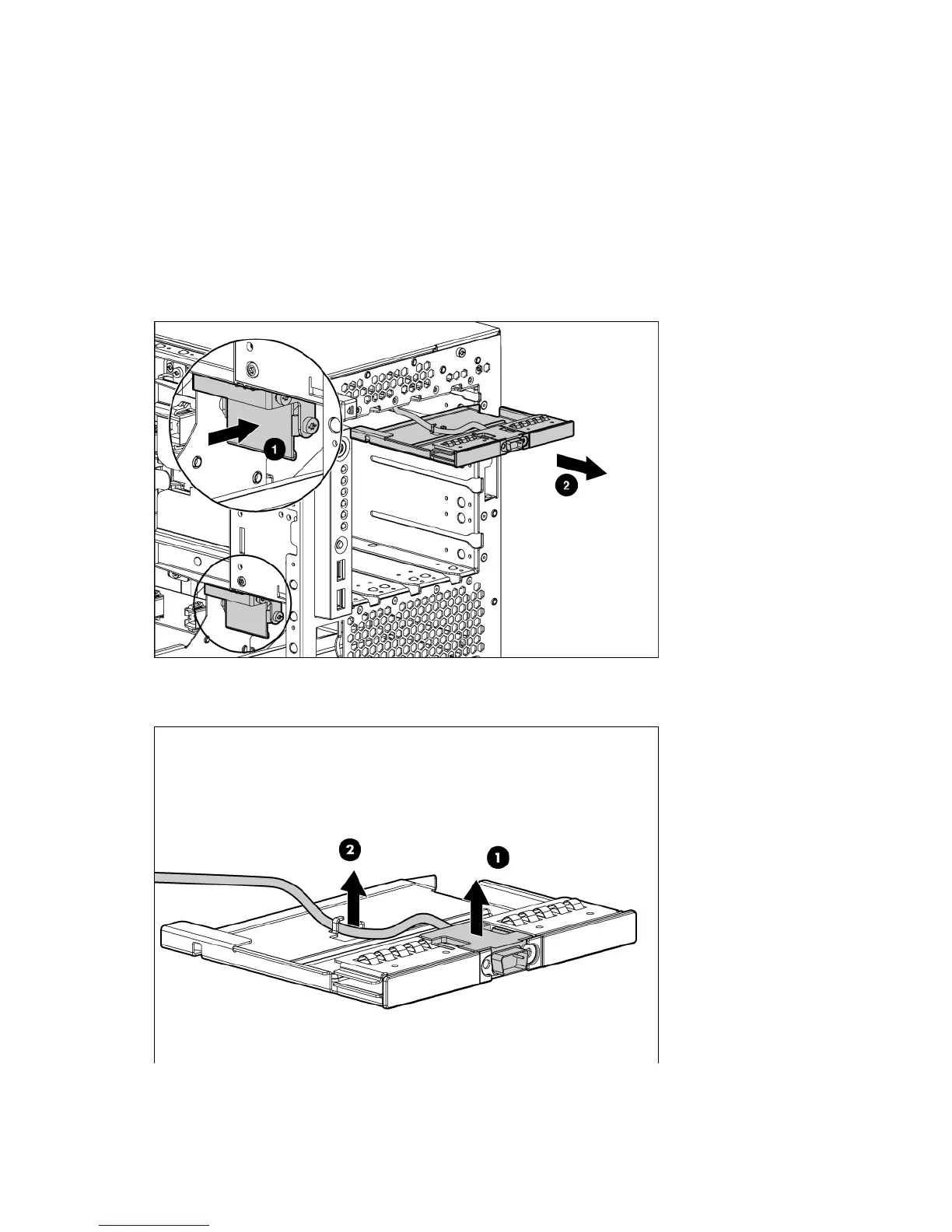 1

2

2

1