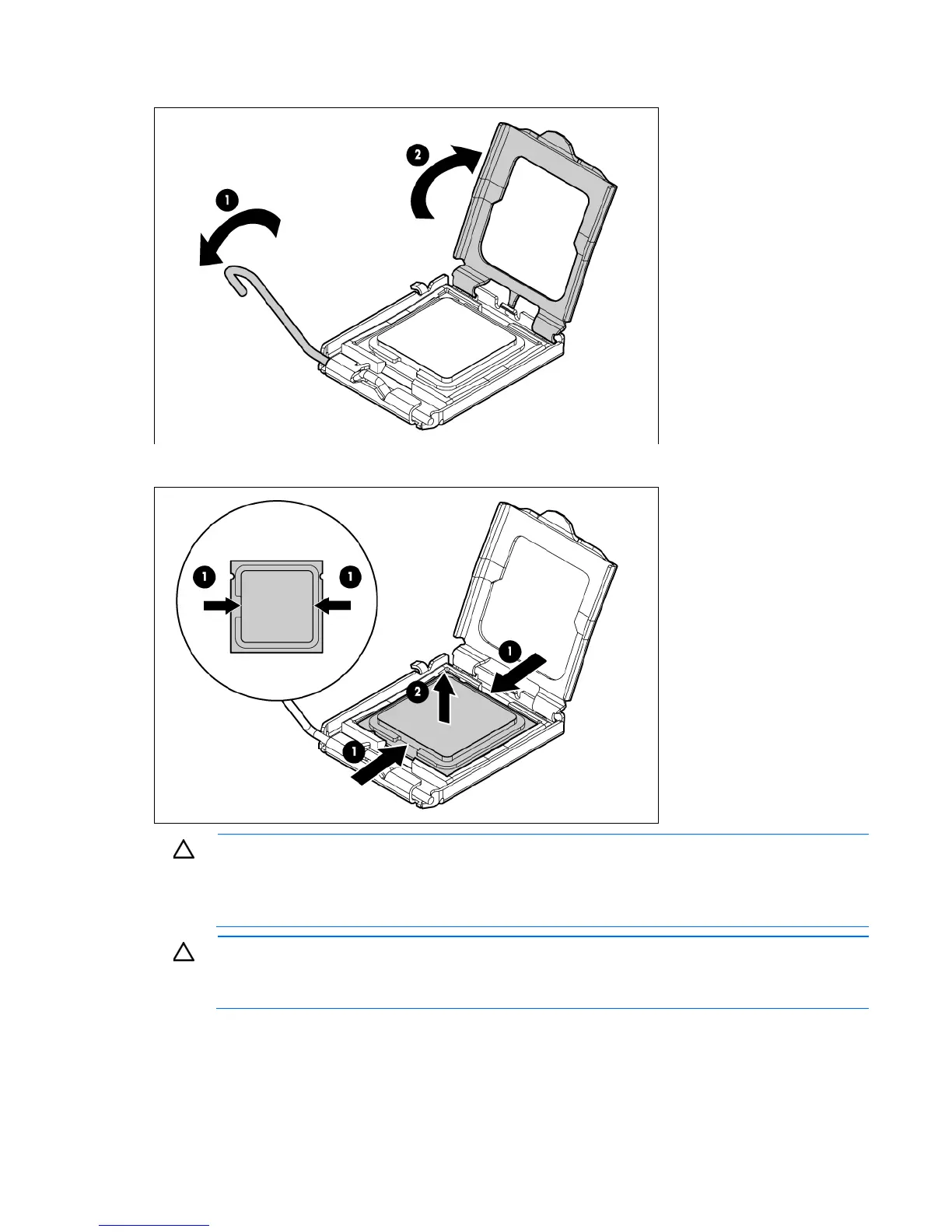 1

2

1

1

1

2

1