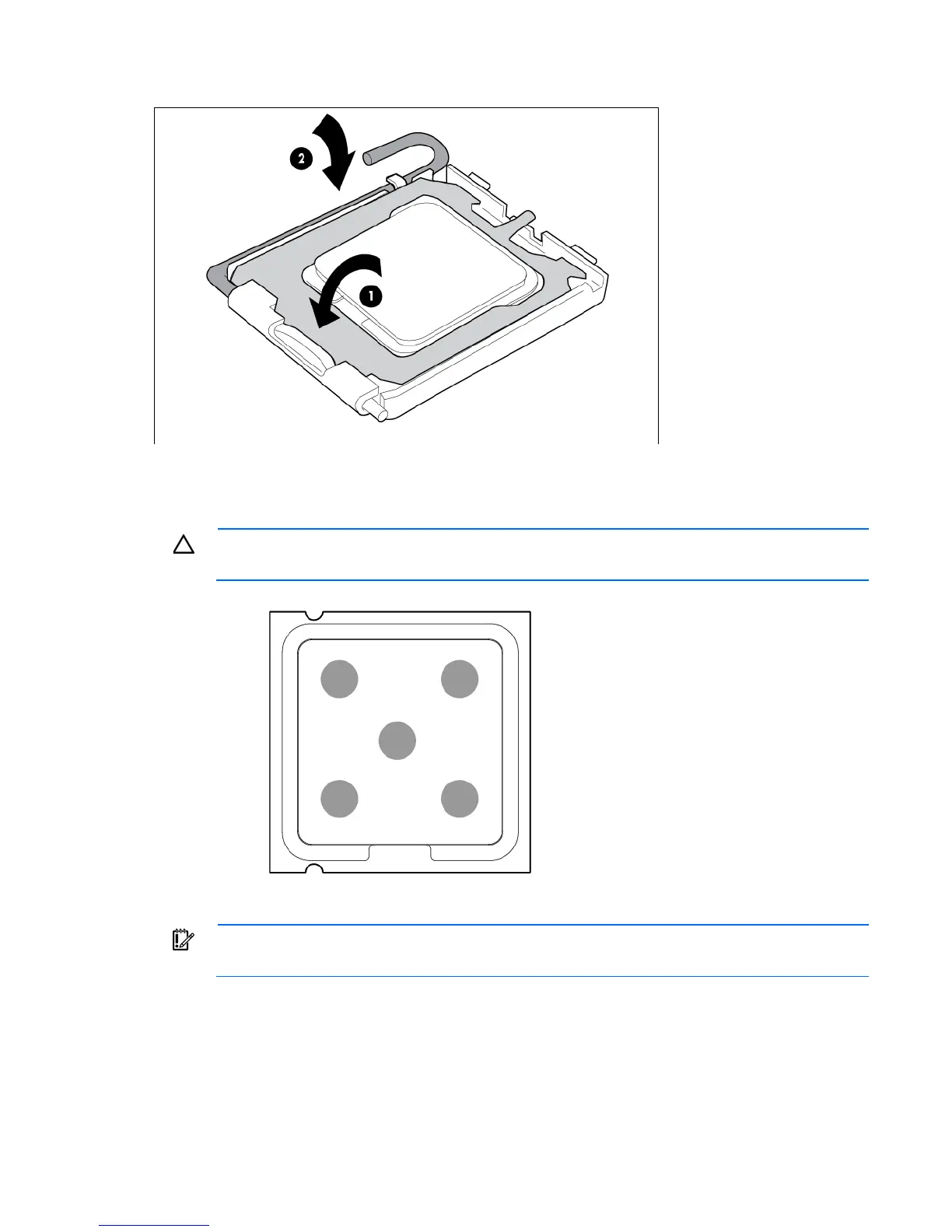 2

1