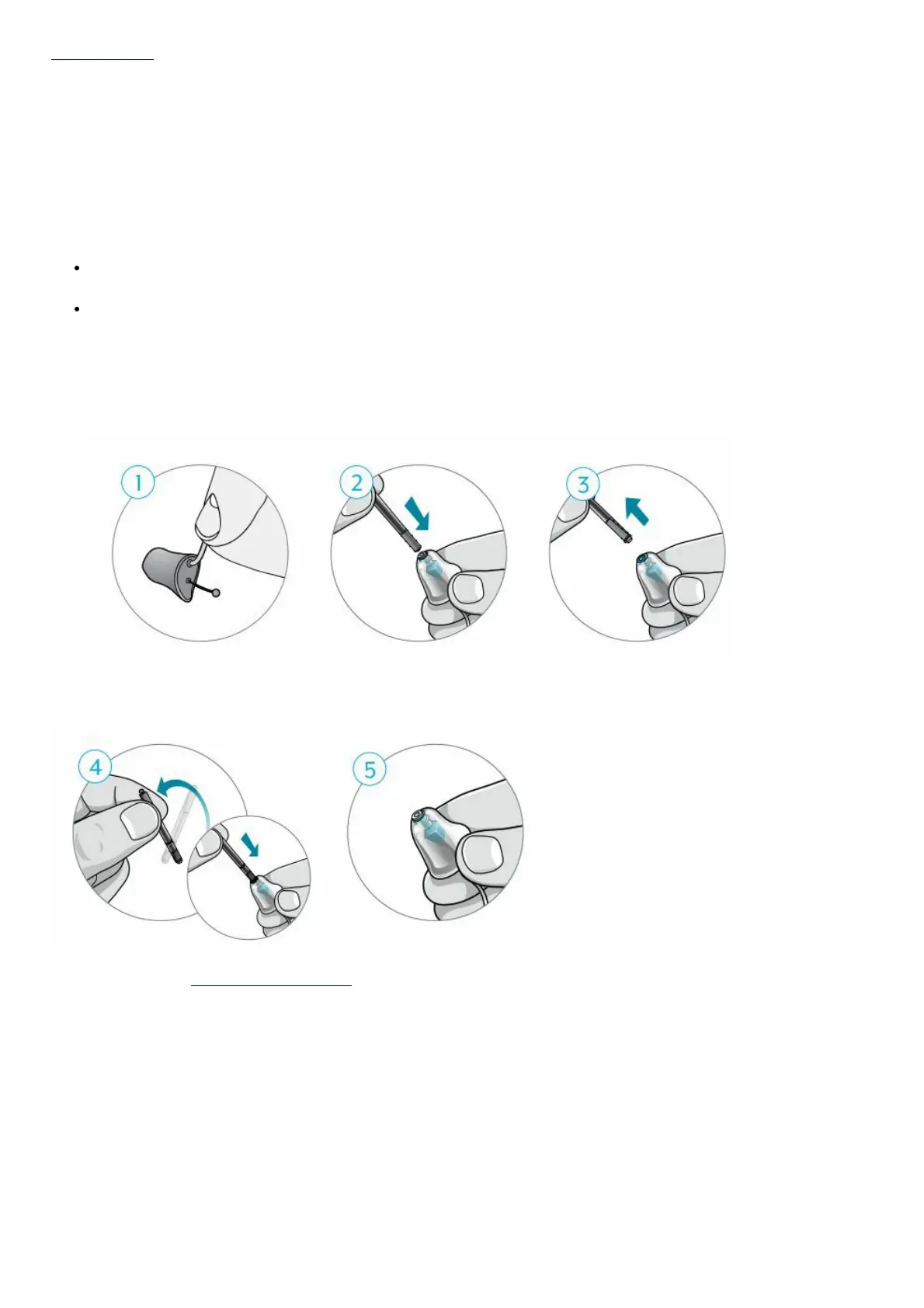 1

2

3

4

5