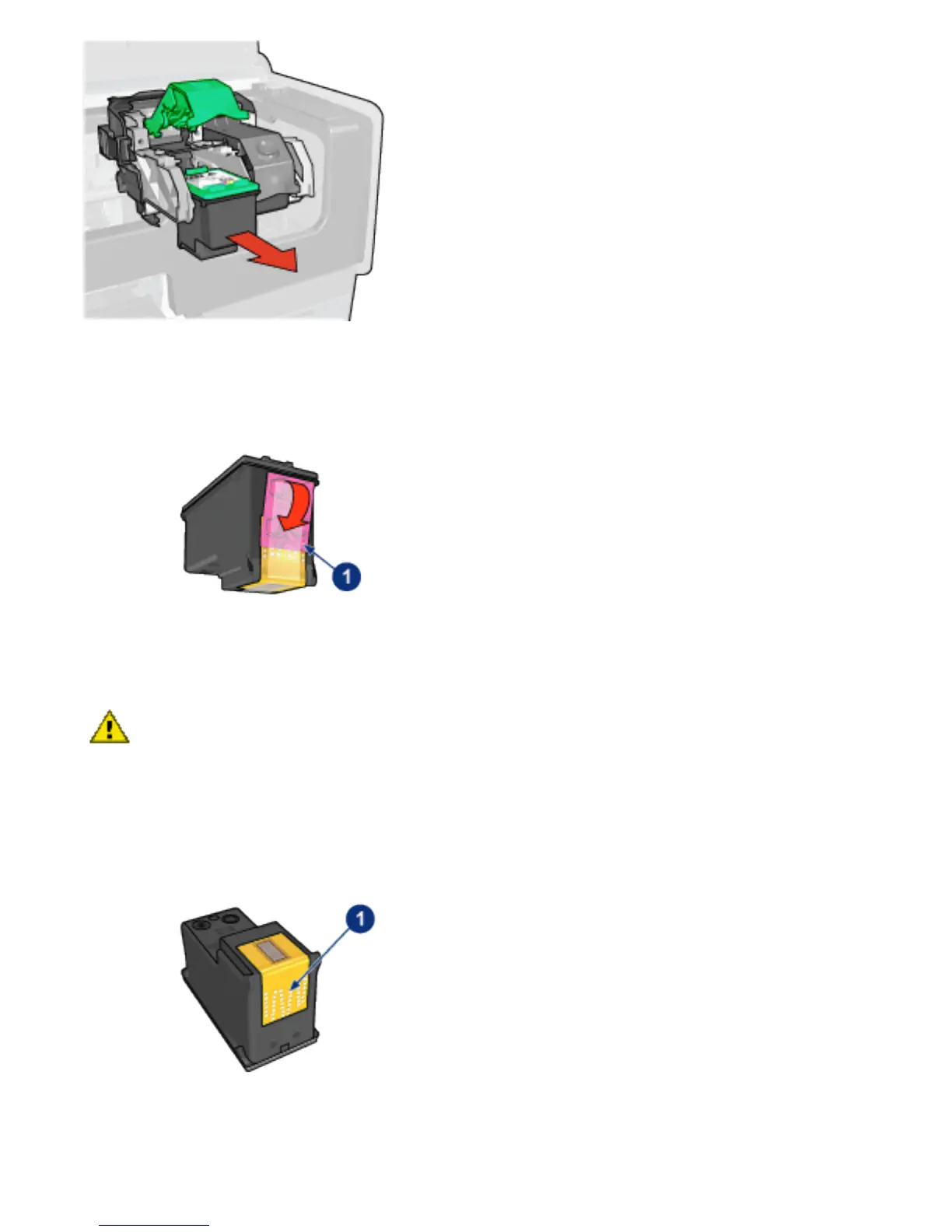 1

1