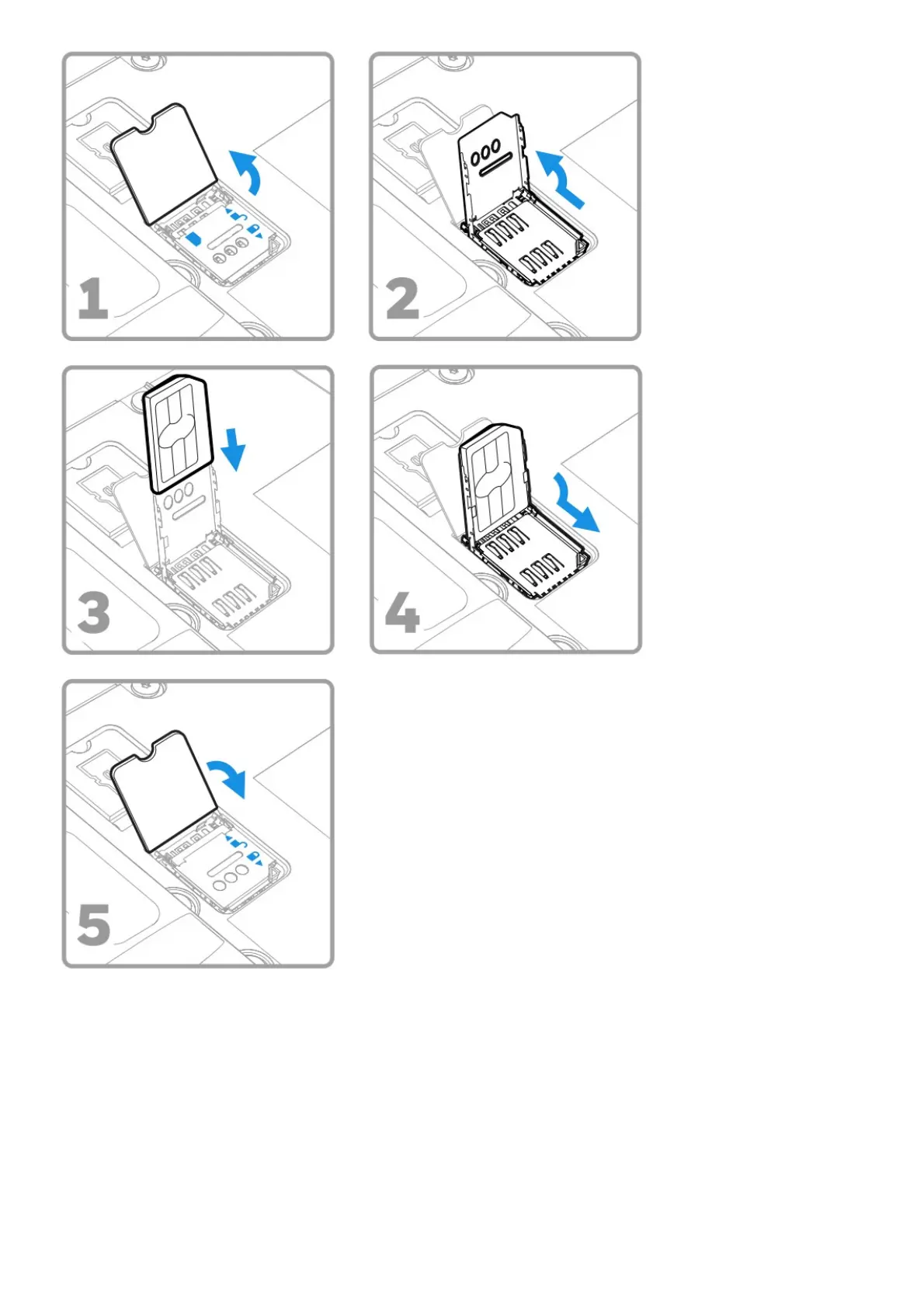 1

2

3

4

5