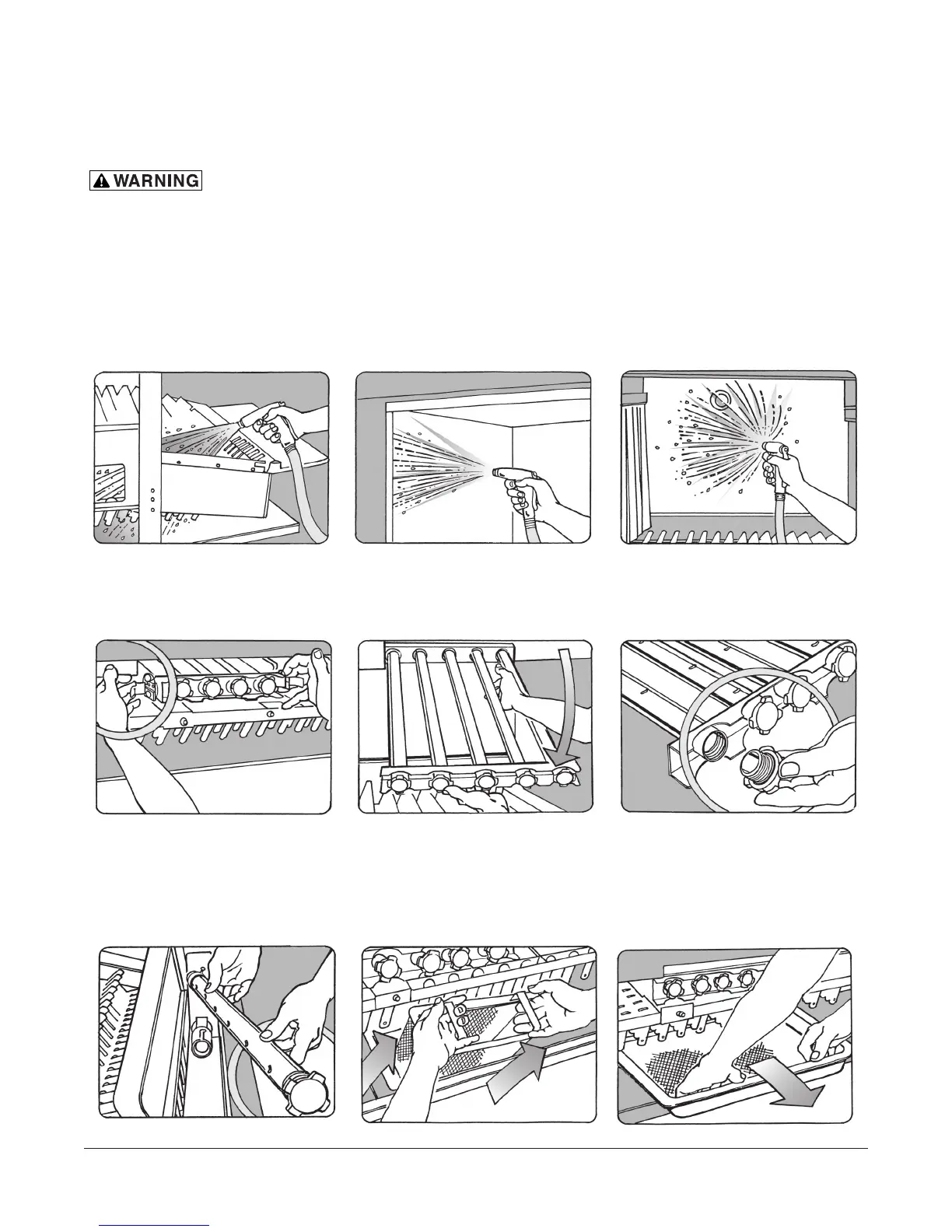 WARNING