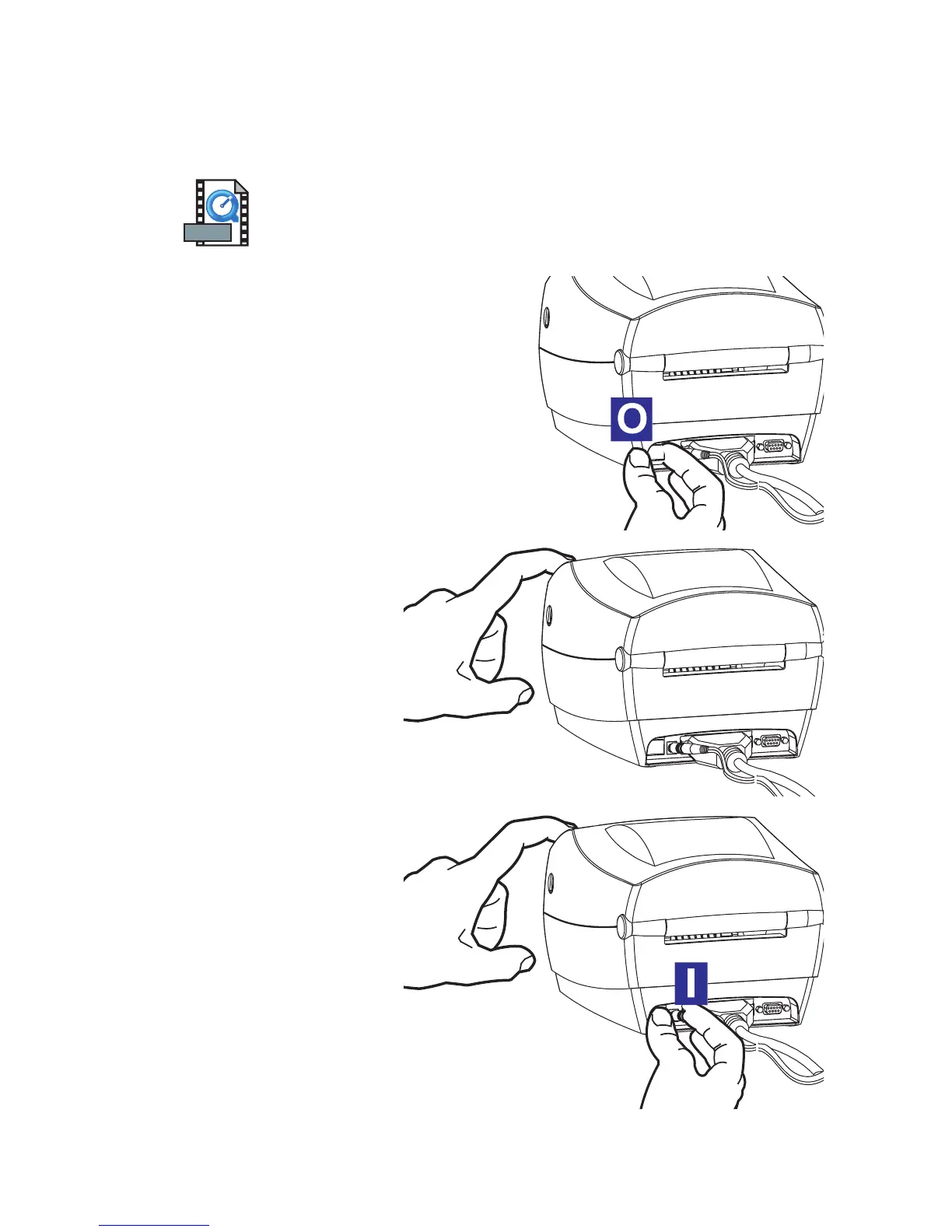 O

I