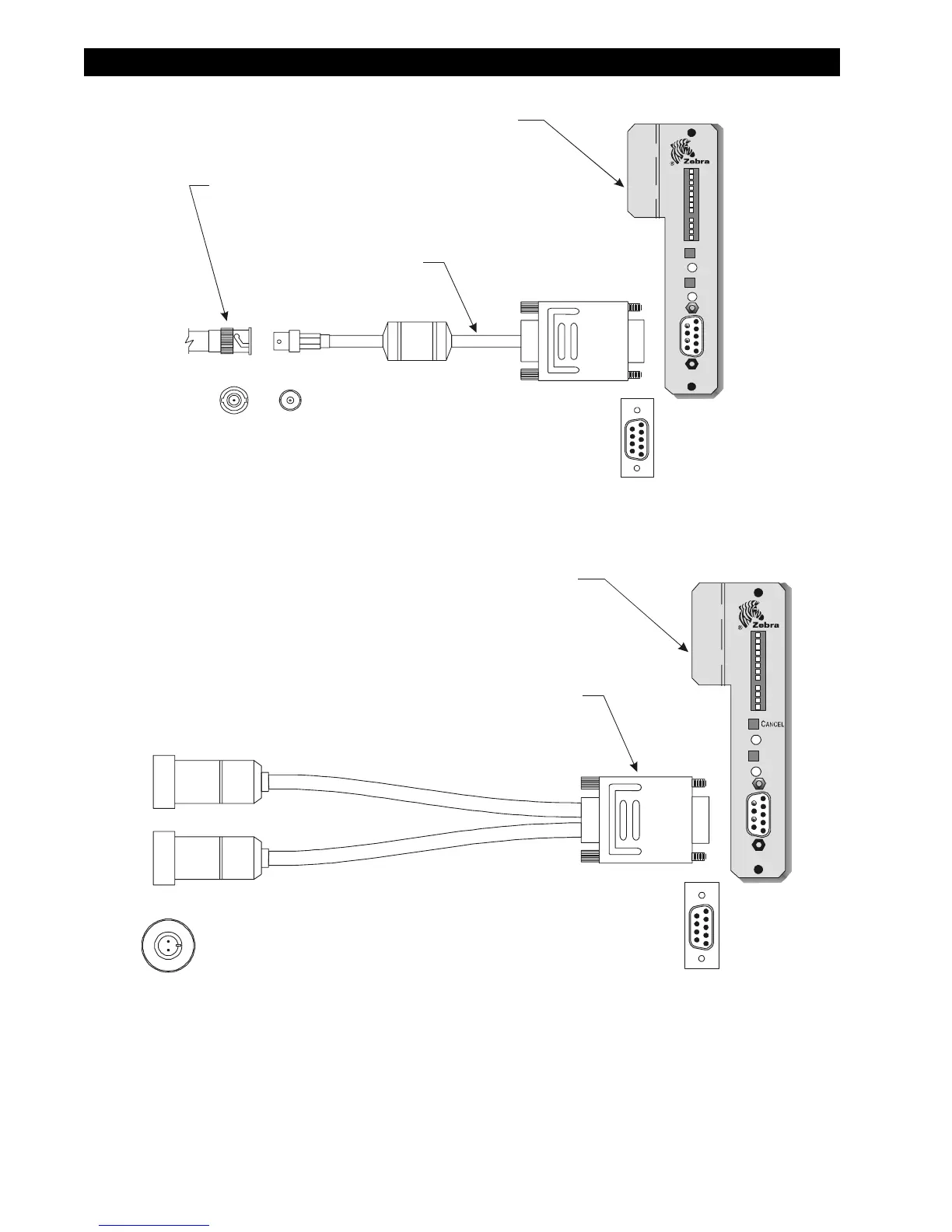 Zebra

Zebra

CANCEL