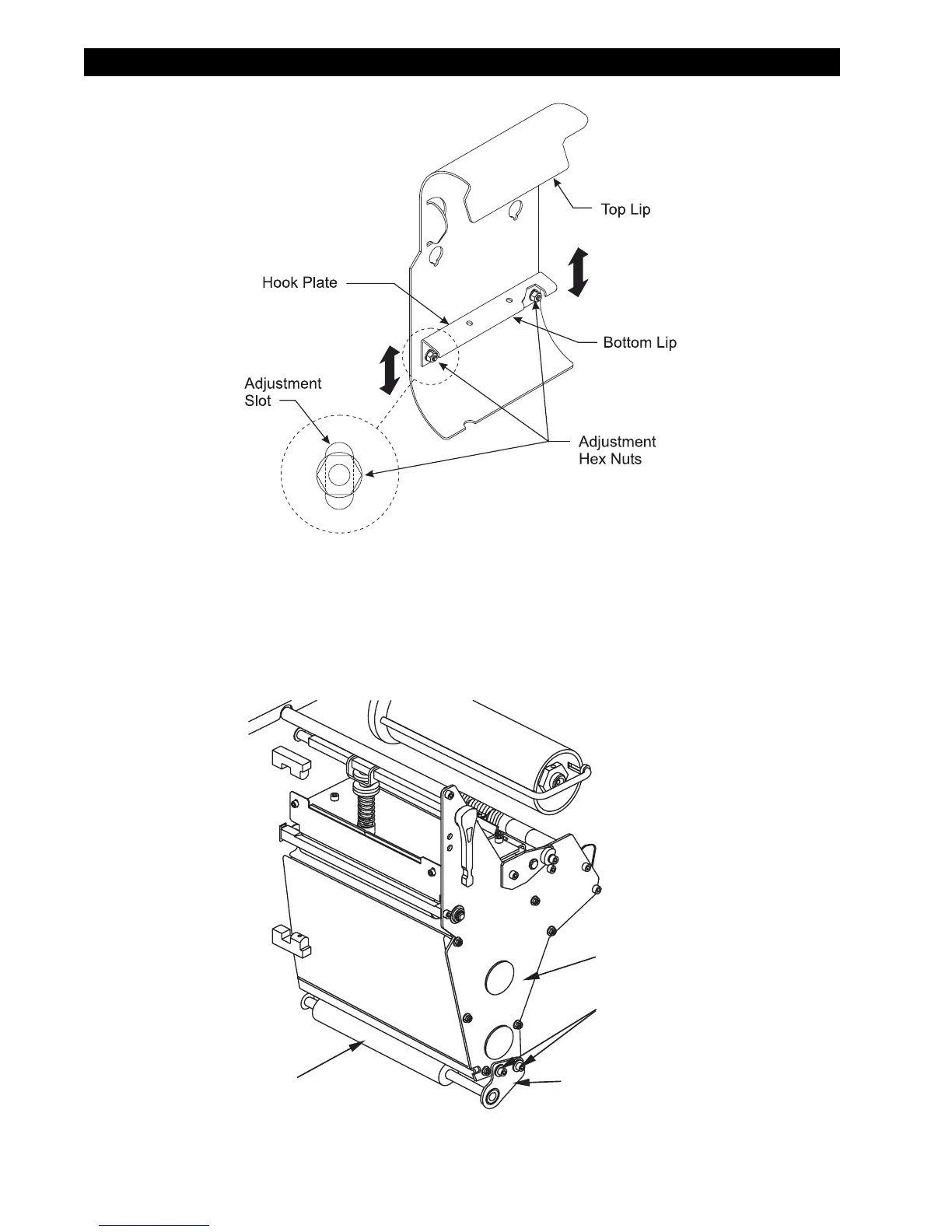 Top Lip

Hook Plate

Bottom Lip

Adjustment Slot

Adjustment Hex Nuts