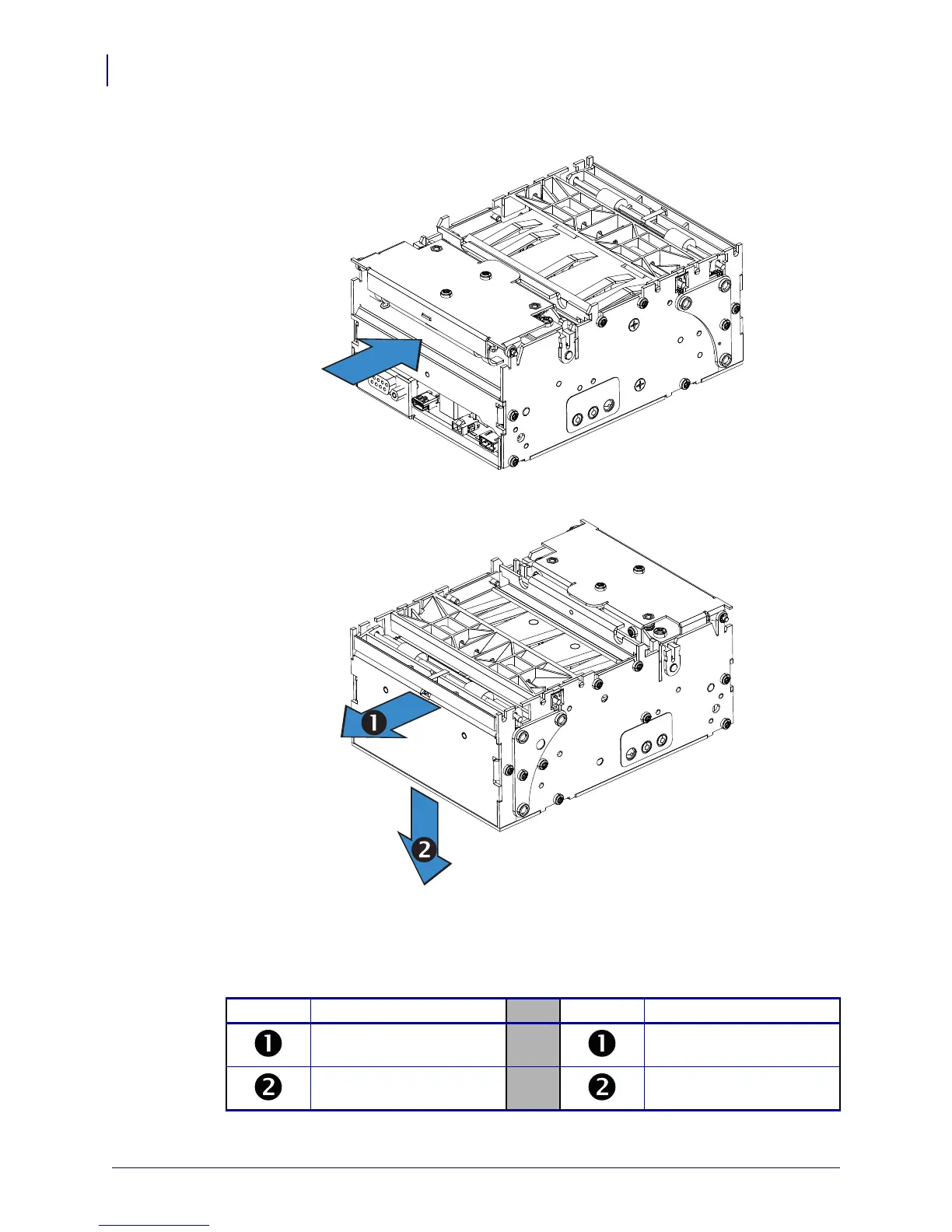 ❶

❷

| | | | | |
|---|---|---|---|---|
| ❶ | | | ❶ | |
| ❷ | | | ❷ | |