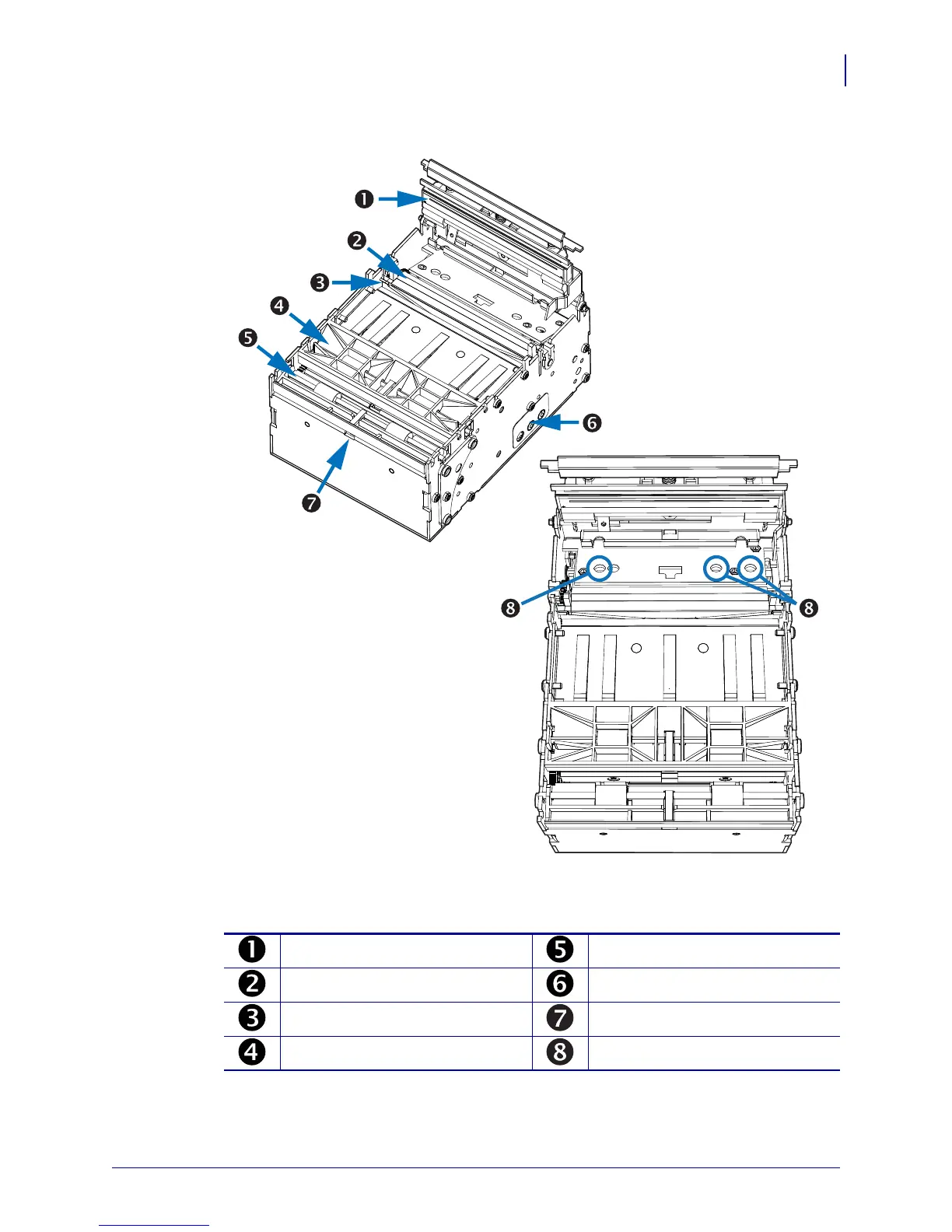 ❶

❷

❸

❹

❺

❻

❼

❽

❽

| ❶ | | ❺ | |
|---|---|---|---|
| ❷ | | ❻ | |
| ❸ | | ❼ | |
| ❹ | | ❽ | |