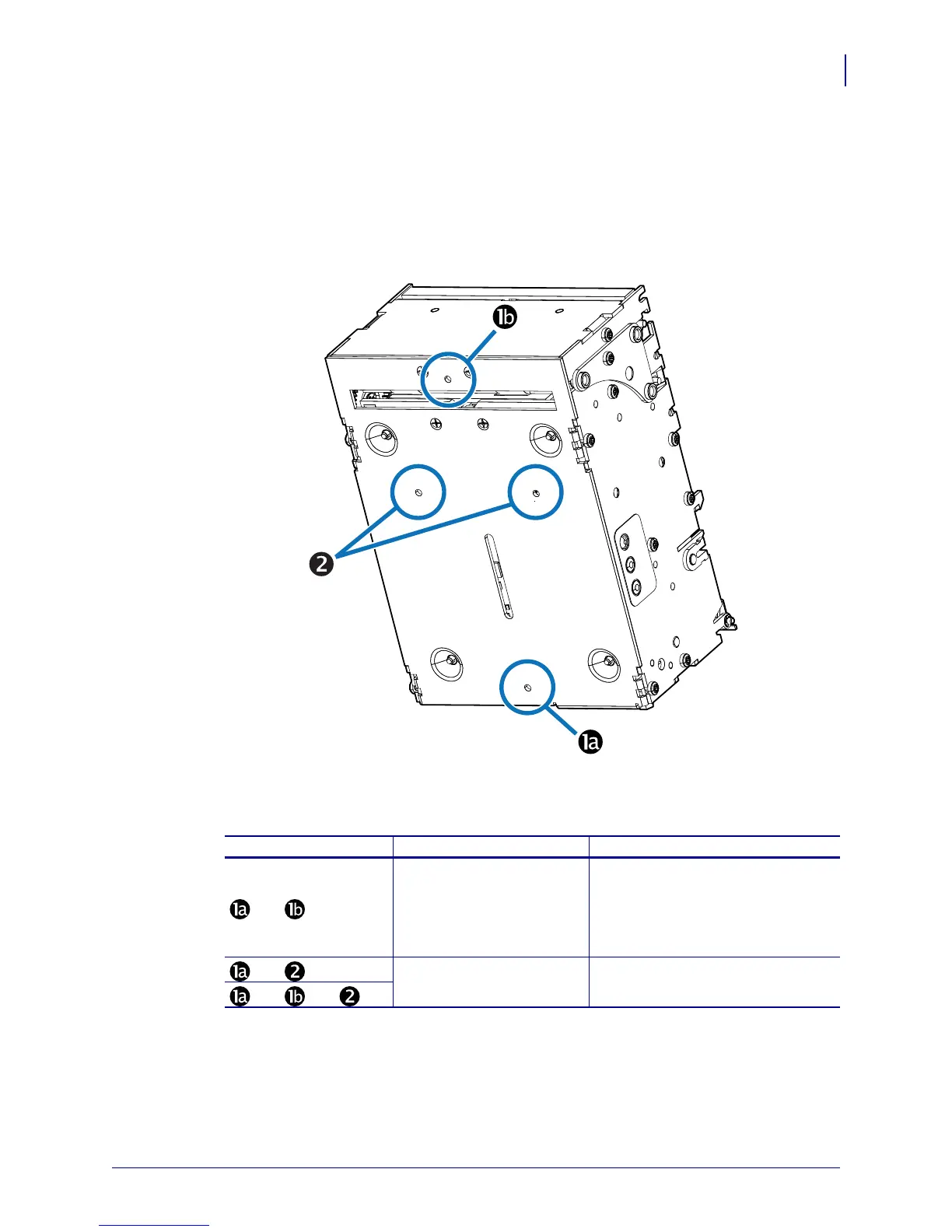 1b

2

1a

| | | |
|---|---|---|
| 1a 1b | | |
| 1a 2 | | |
| 1a 1b 2 | | |