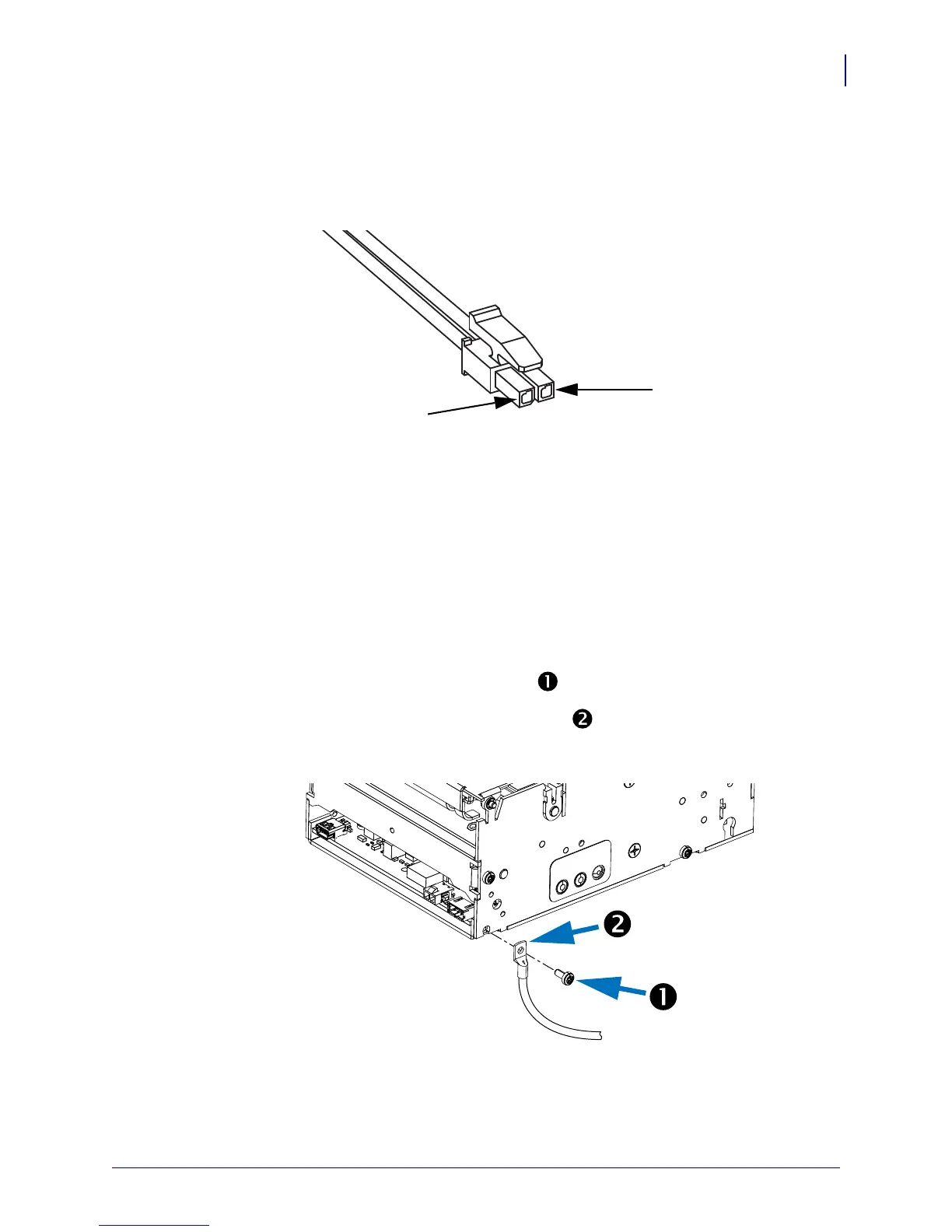 ❶

❷

❷

❶