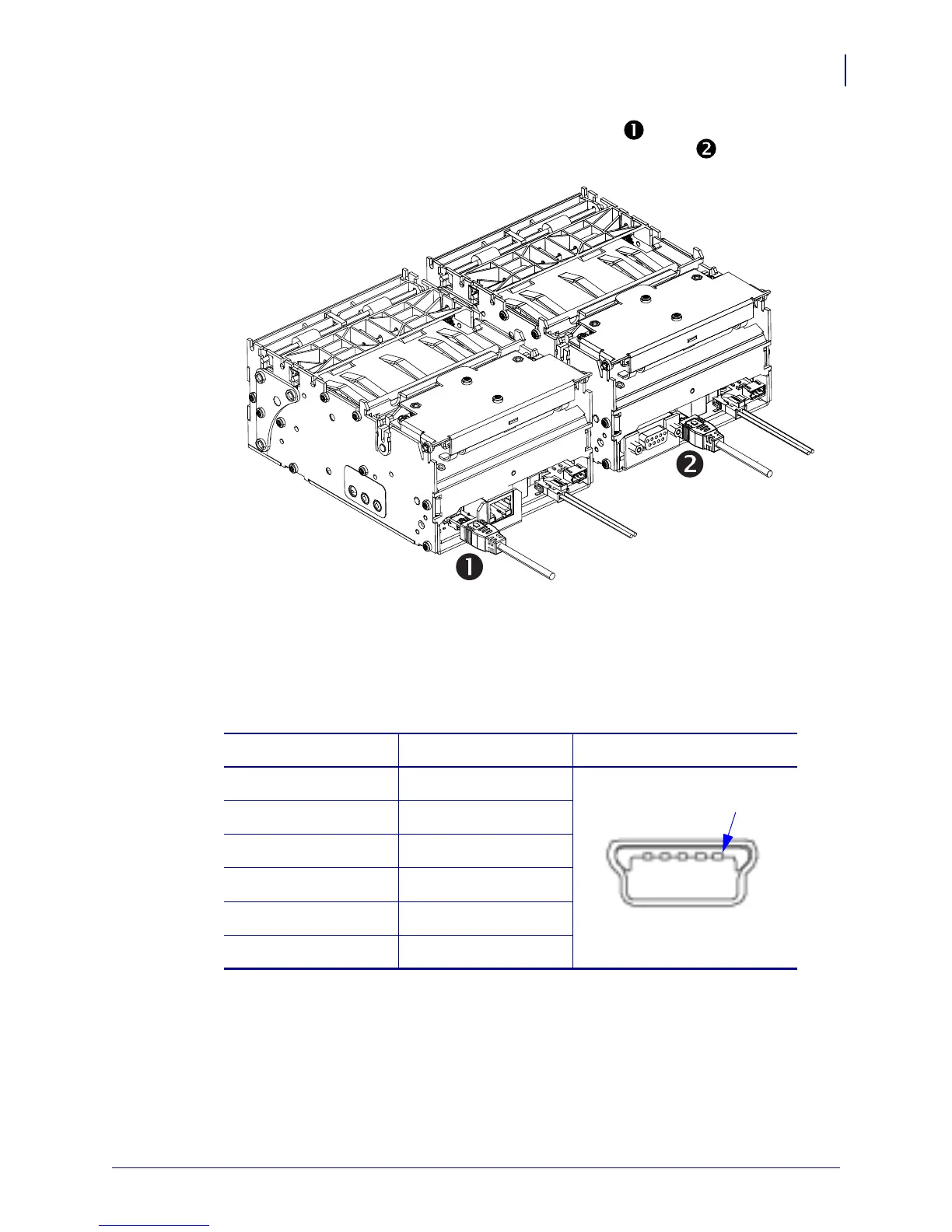 ❶
❷

❷

❶