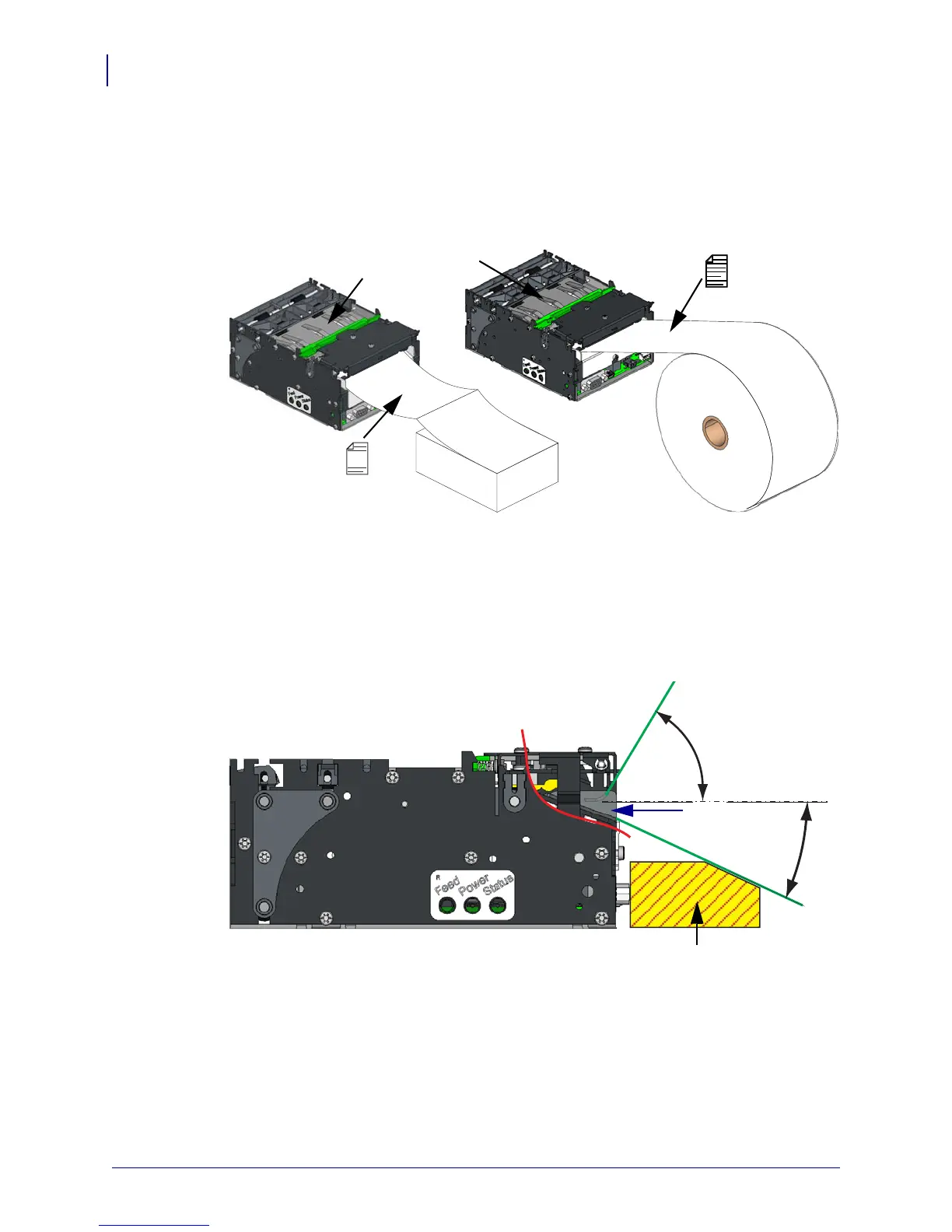 R
Feed
Power
Status