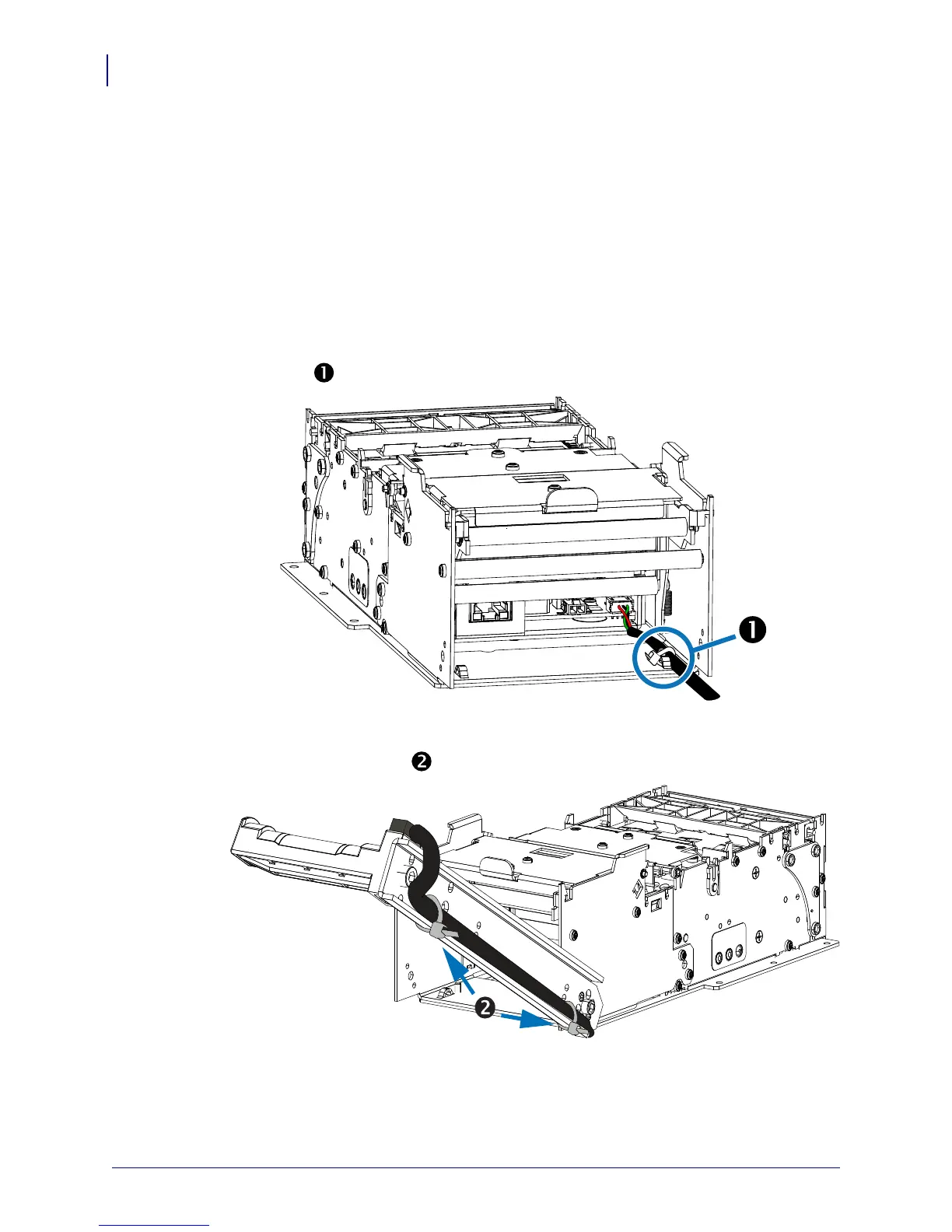 ❶

❶

❷

❷