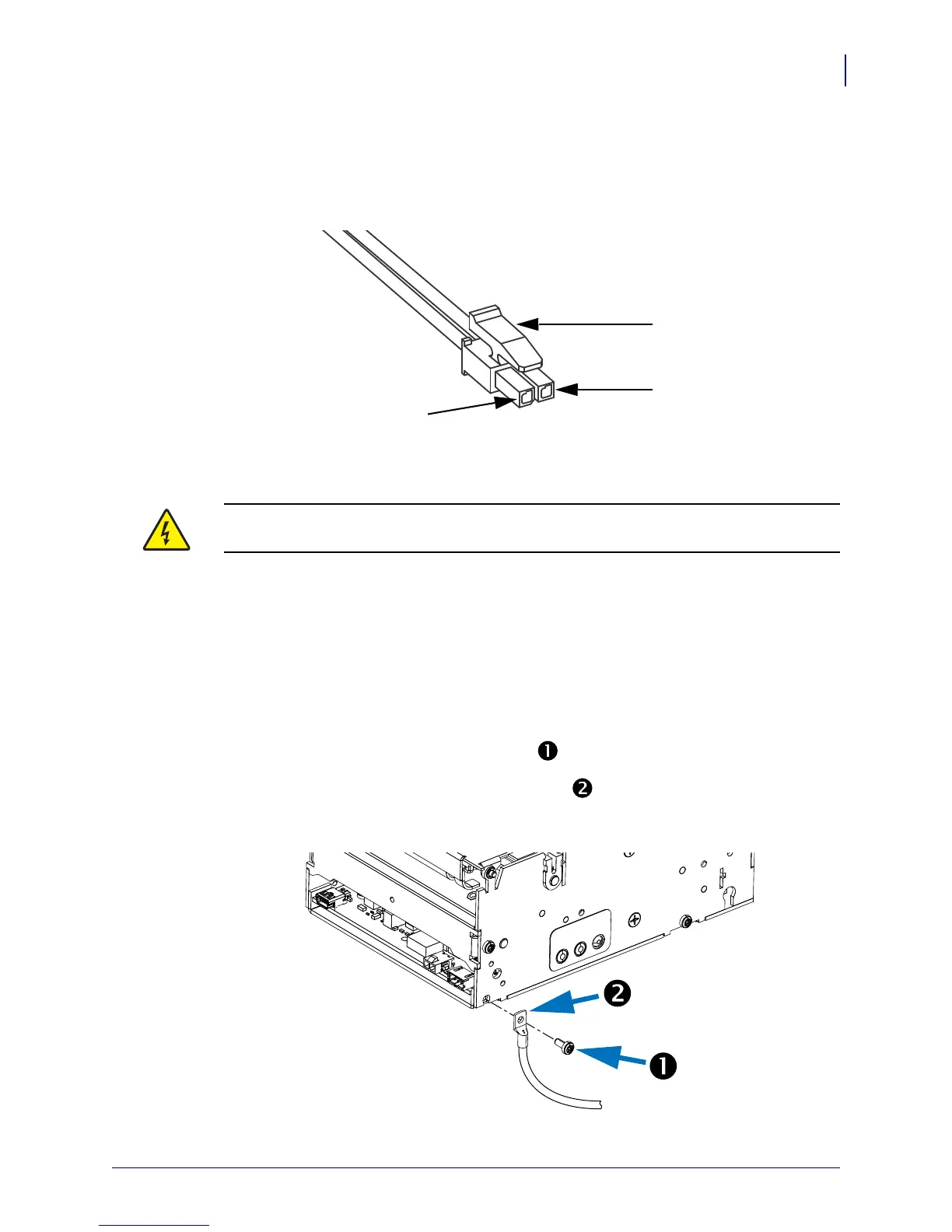 ❶

❷

❷

❶