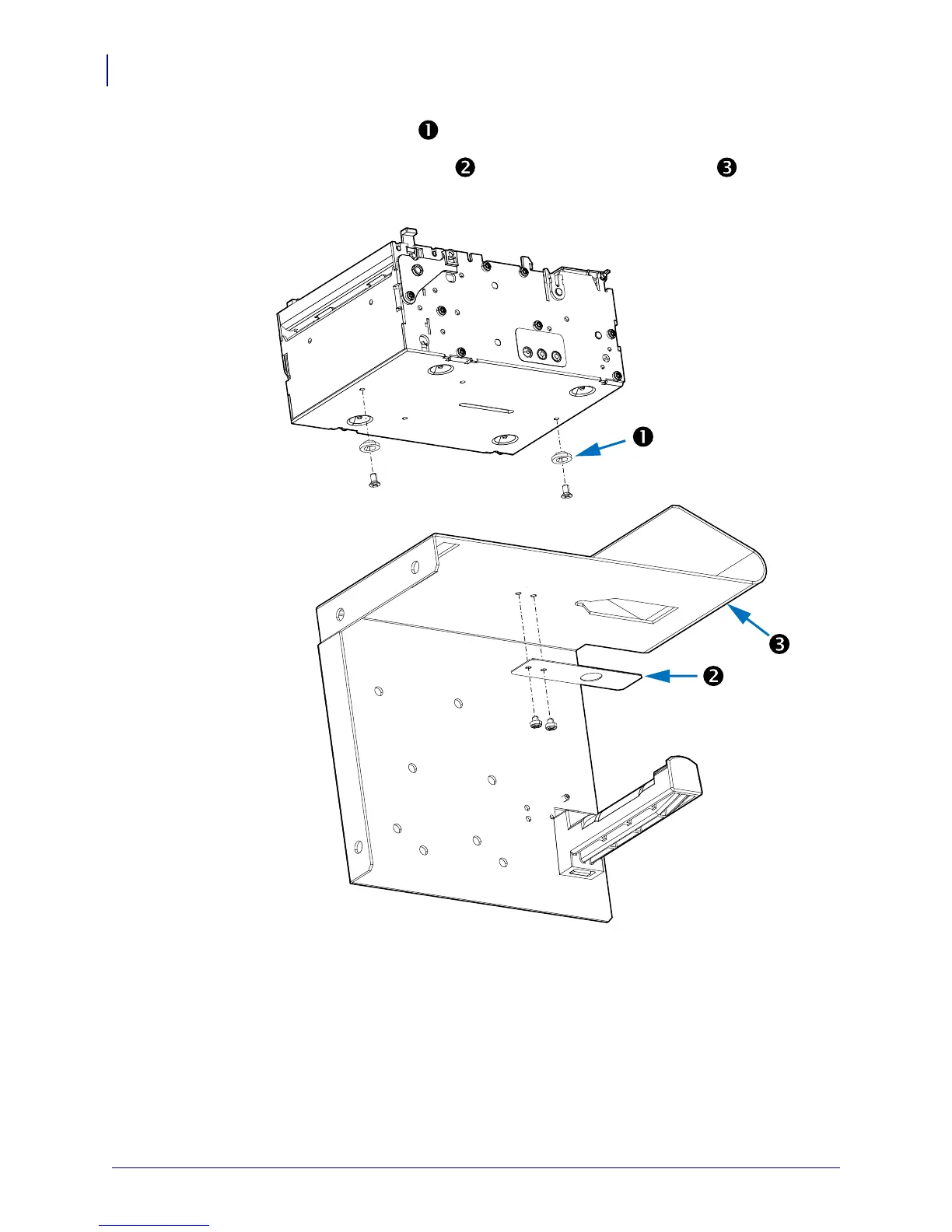 ❶

❷ ❸

❶

❸

❷