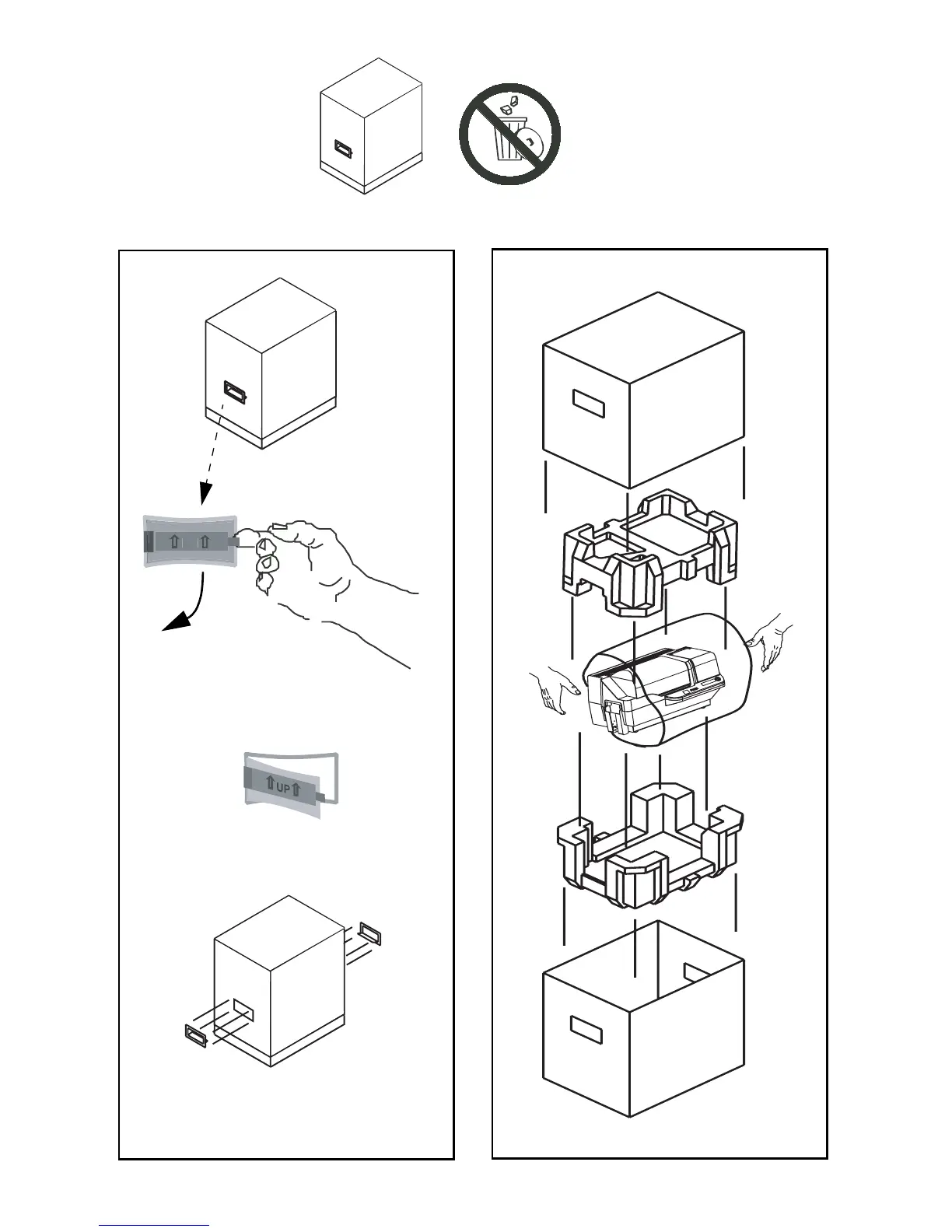 UP