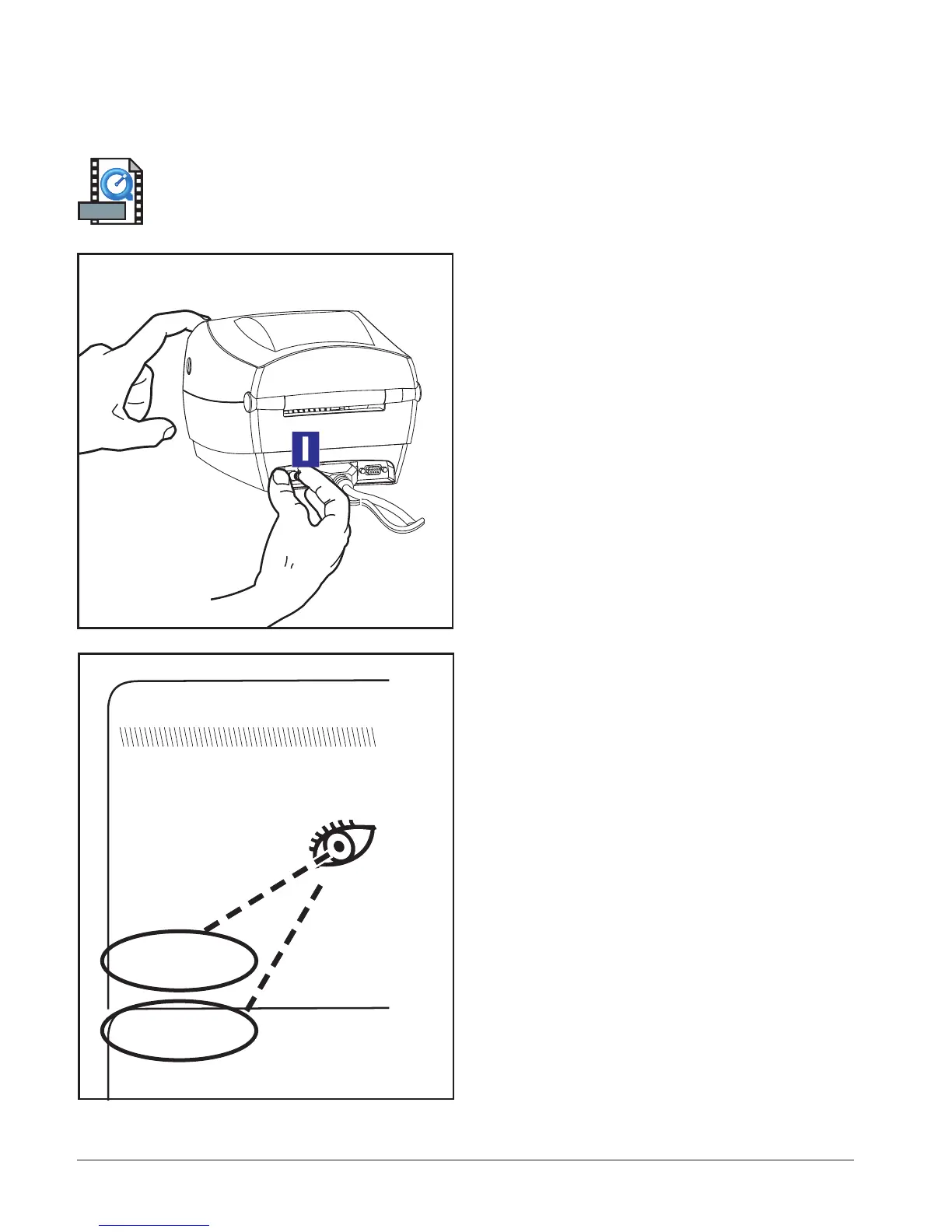 I