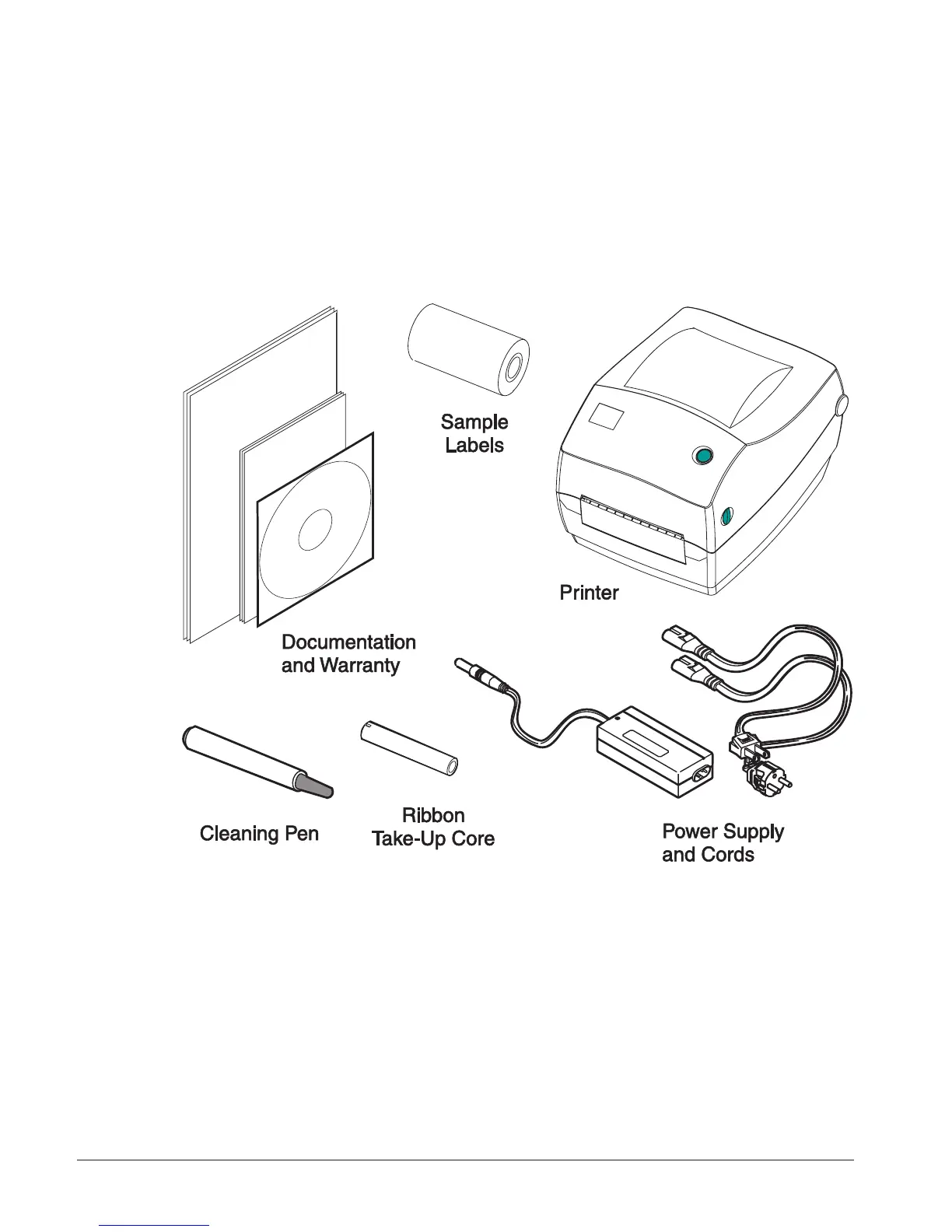 Sample Labels

Printer

Documentation and Warranty

Cleaning Pen

Ribbon Take-Up Core

Power Supply and Cords