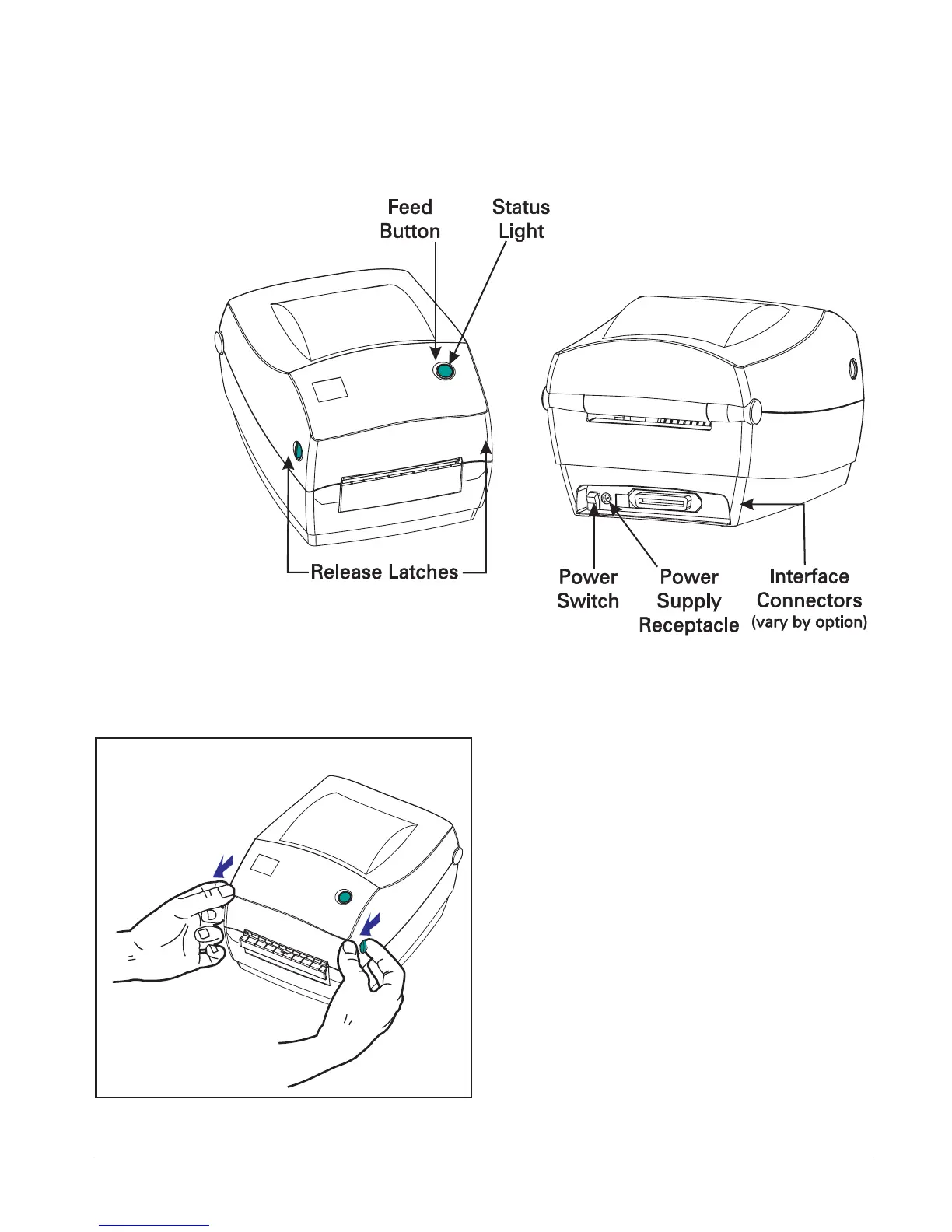 Feed Button

Status Light

Release Latches

Power Switch

Power Supply Receptacle

Interface Connectors (vary by option)