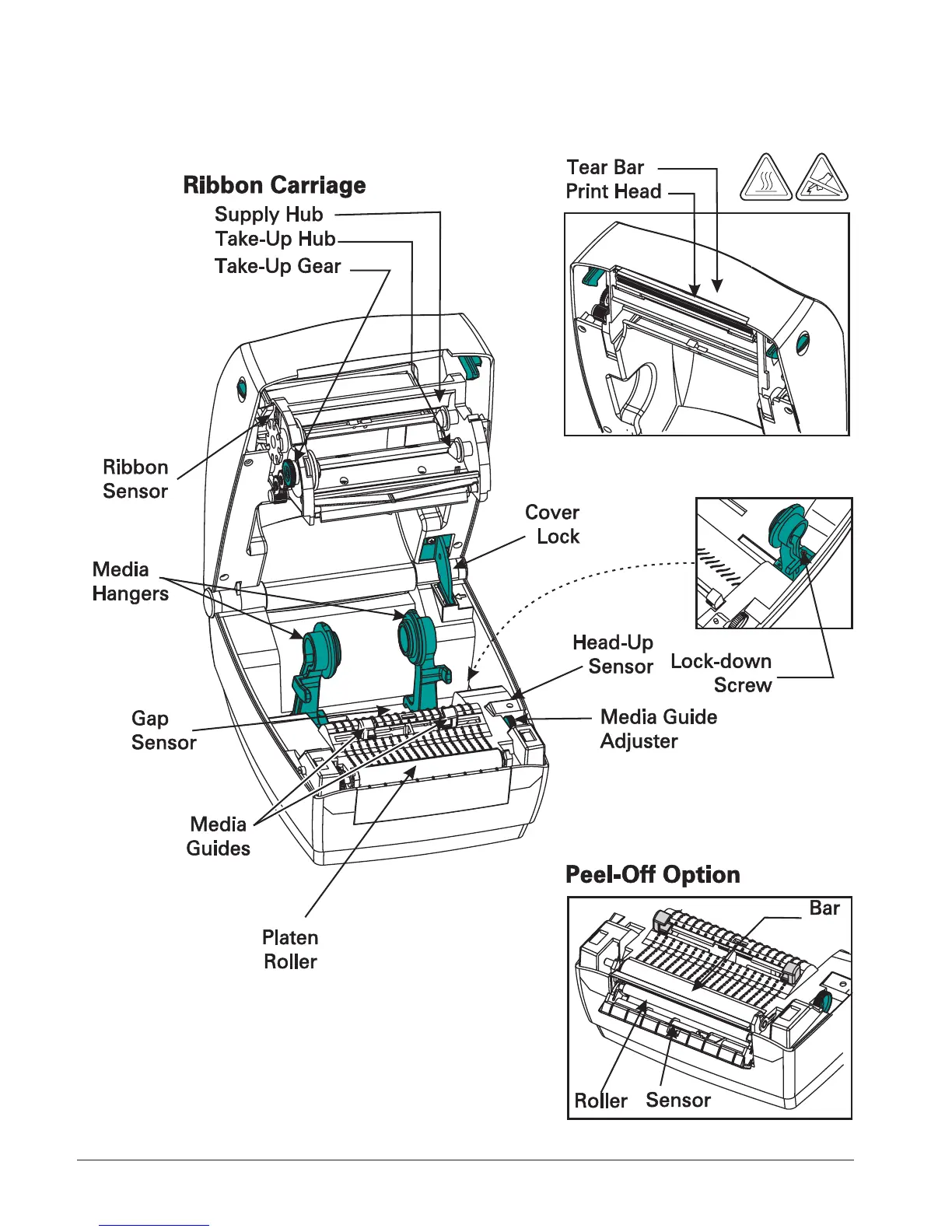 Ribbon Carriage

Supply Hub

Take-Up Hub

Take-Up Gear

Tear Bar

Print Head

Ribbon Sensor

Cover Lock

Media Hangers

Head-Up Sensor

Lock-down Screw

Gap Sensor

Media Guide Adjuster

Media Guides

Platen Roller

Peel-Off Option

Bar

Roller

Sensor