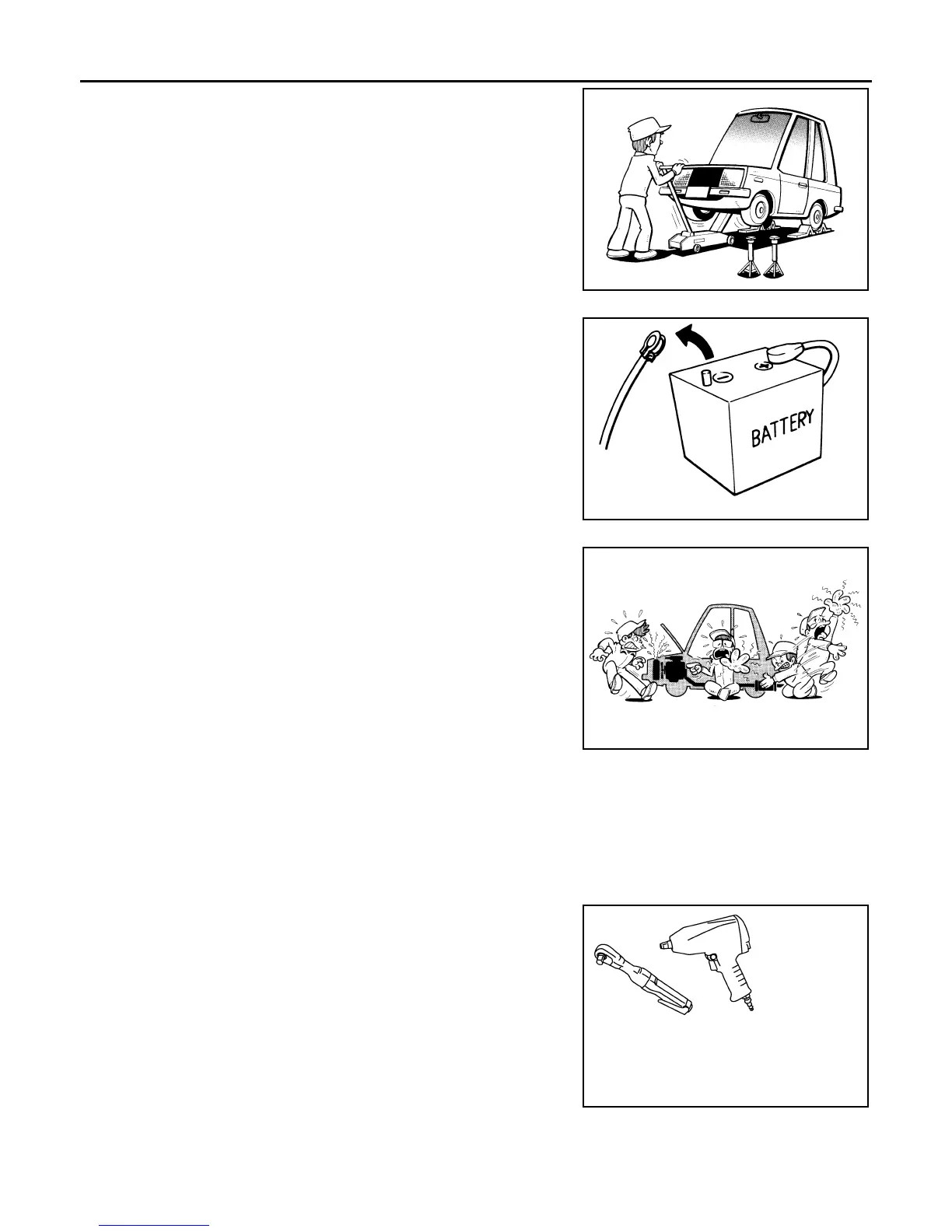 BATTERY