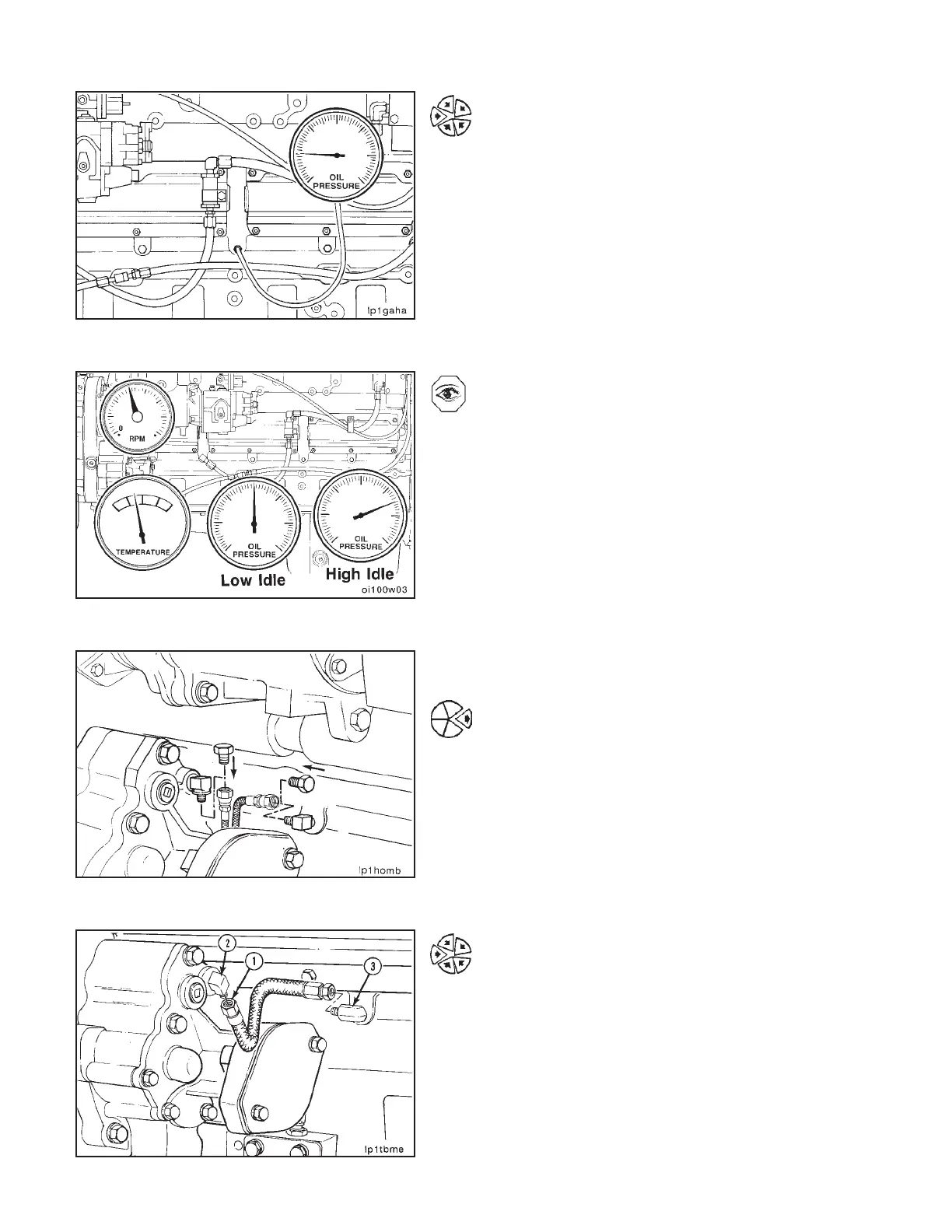 OIL PRESSURE

lp1gaha

0

RPM

TEMPERATURE

OIL PRESSURE

OIL PRESSURE

Low Idle

High Idle

oi100w03

lp1homb

2

1

3

lp1tbme