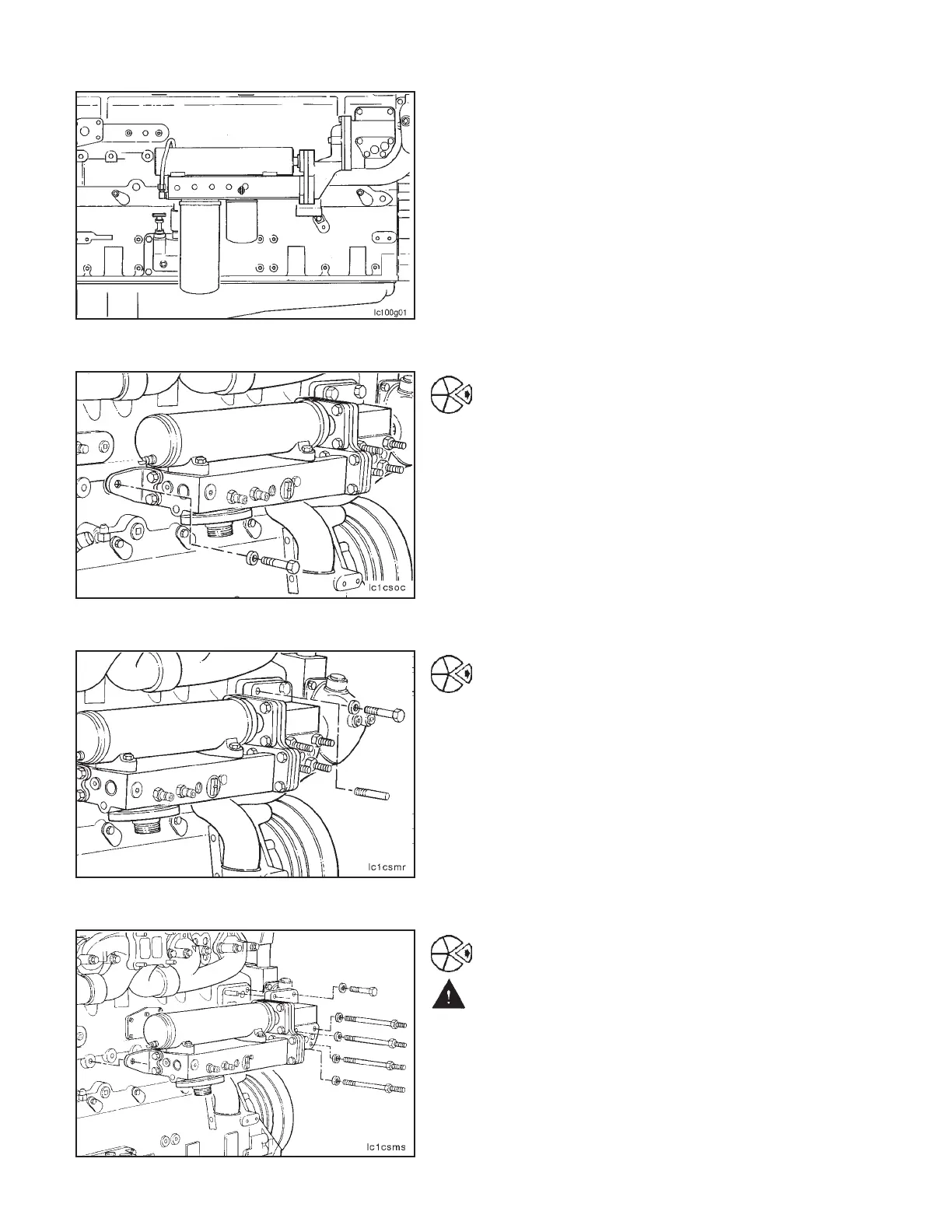 lc100g01

lc1csoc

lc1csmr

lc1csms