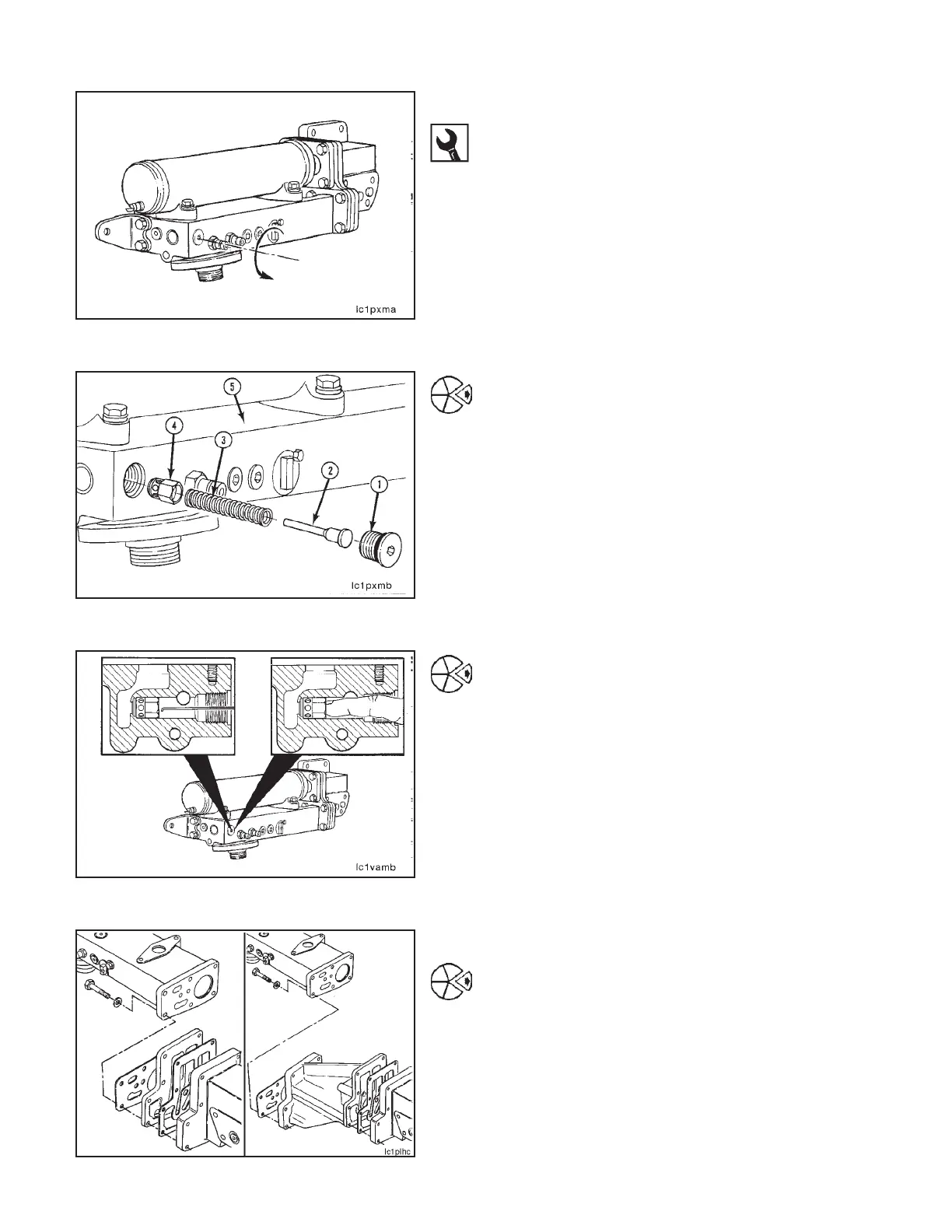 lc1pxma

5
4
3
2
1
lc1pxmb

lc1vamb

lc1plhc