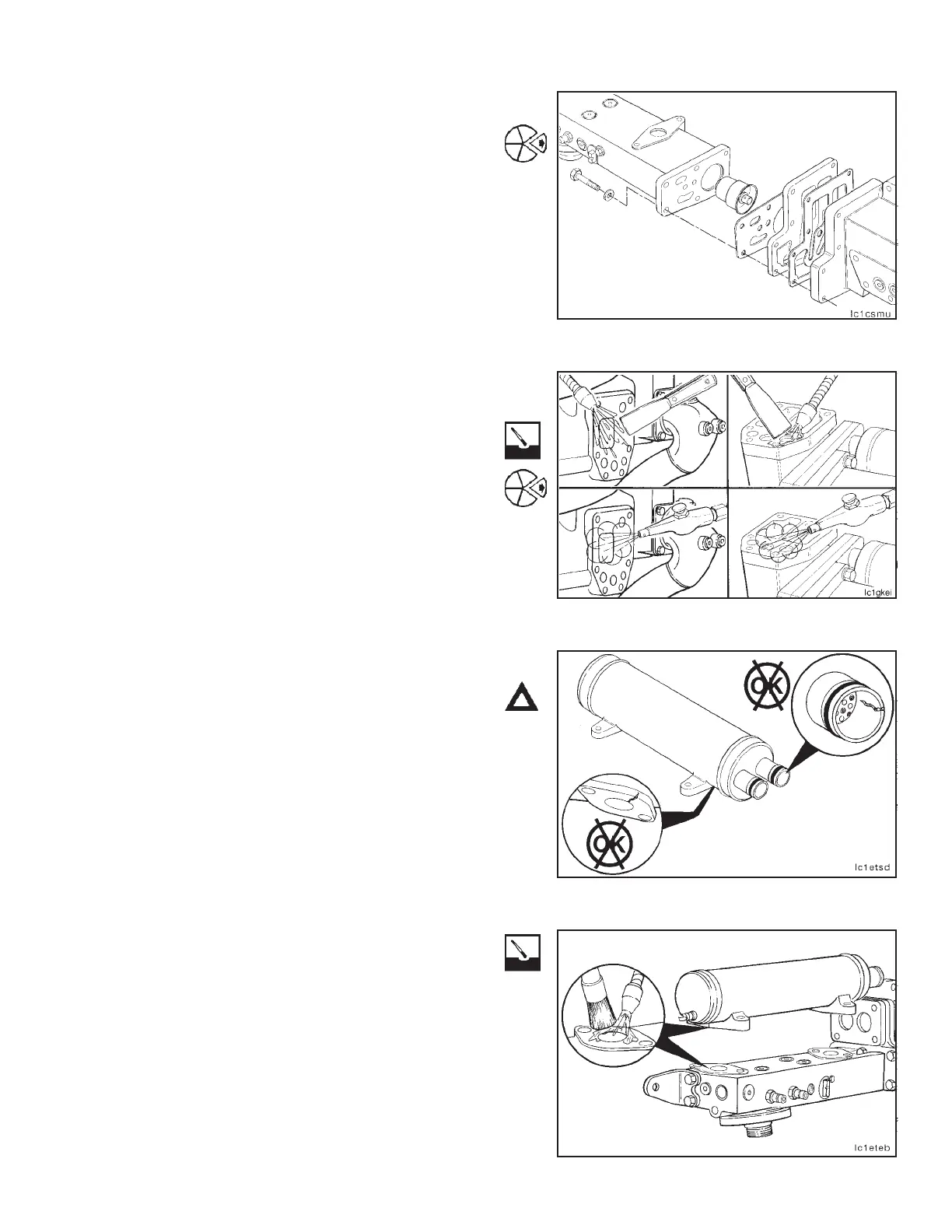 lc1csmu

lc1gkei

OK

OK

lc1etsd

lc1eteb