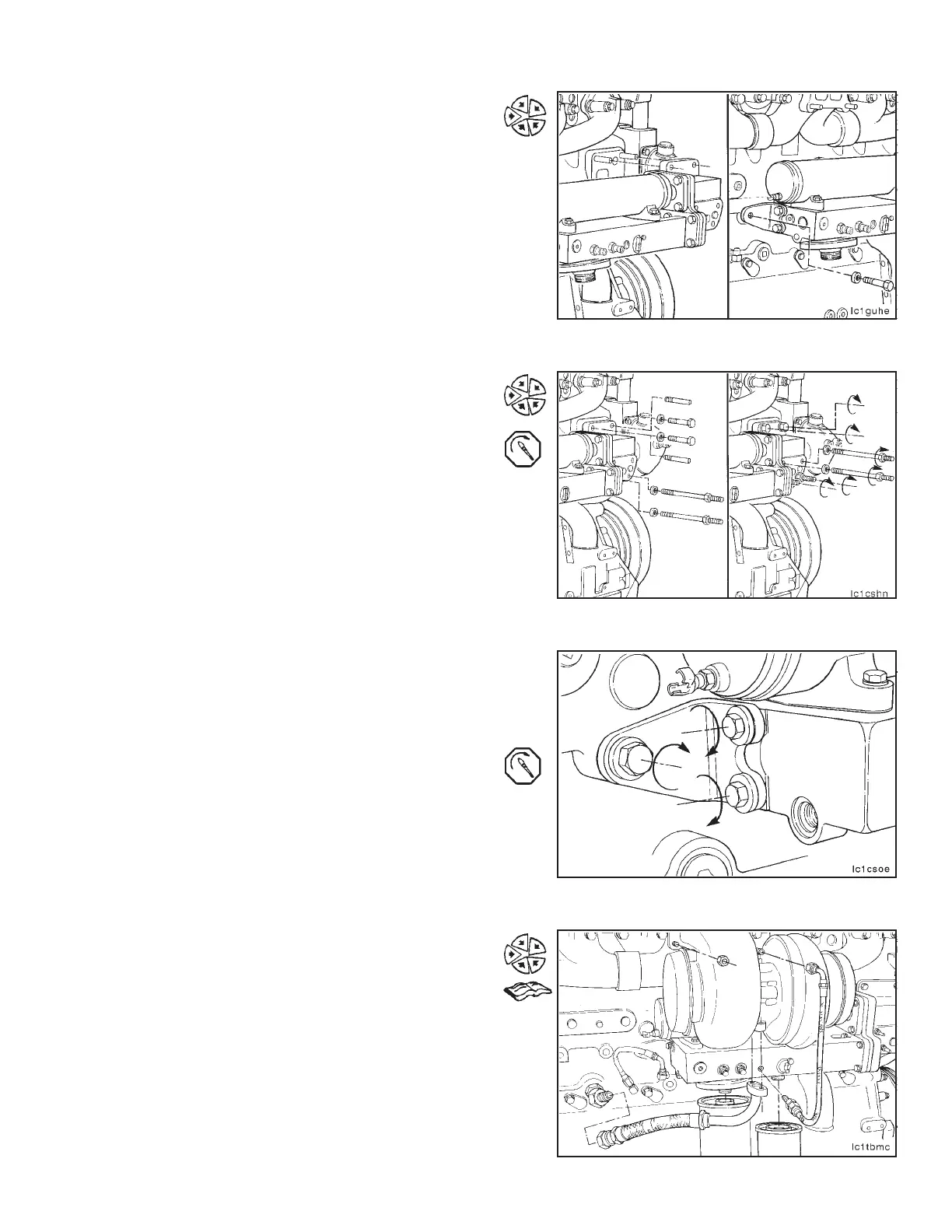 lc1guhe

lc1cshn

lc1csoe

lc1tbmc