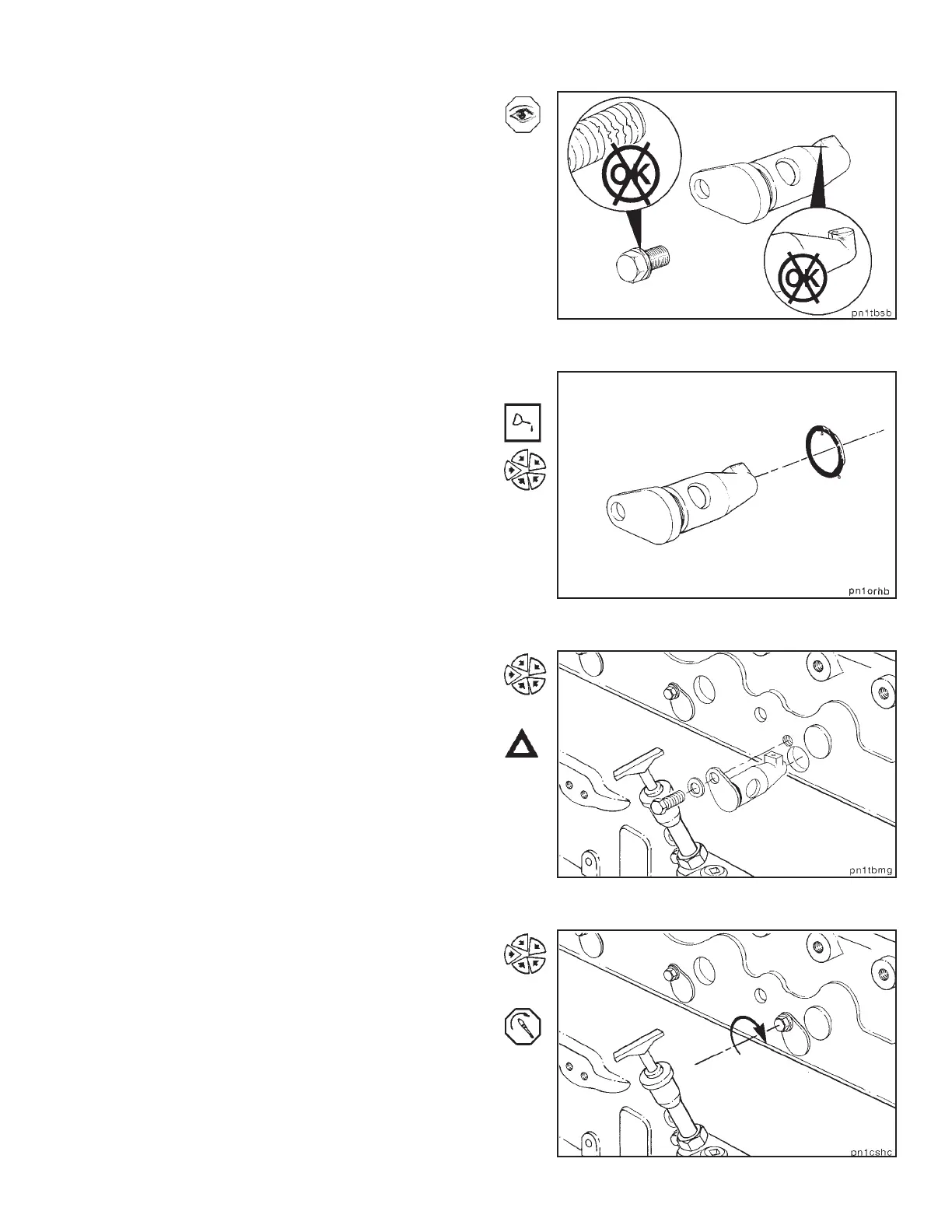 OK

OK

pn1tbsb

pn1orhb

pn1tbmg

pn1cshc