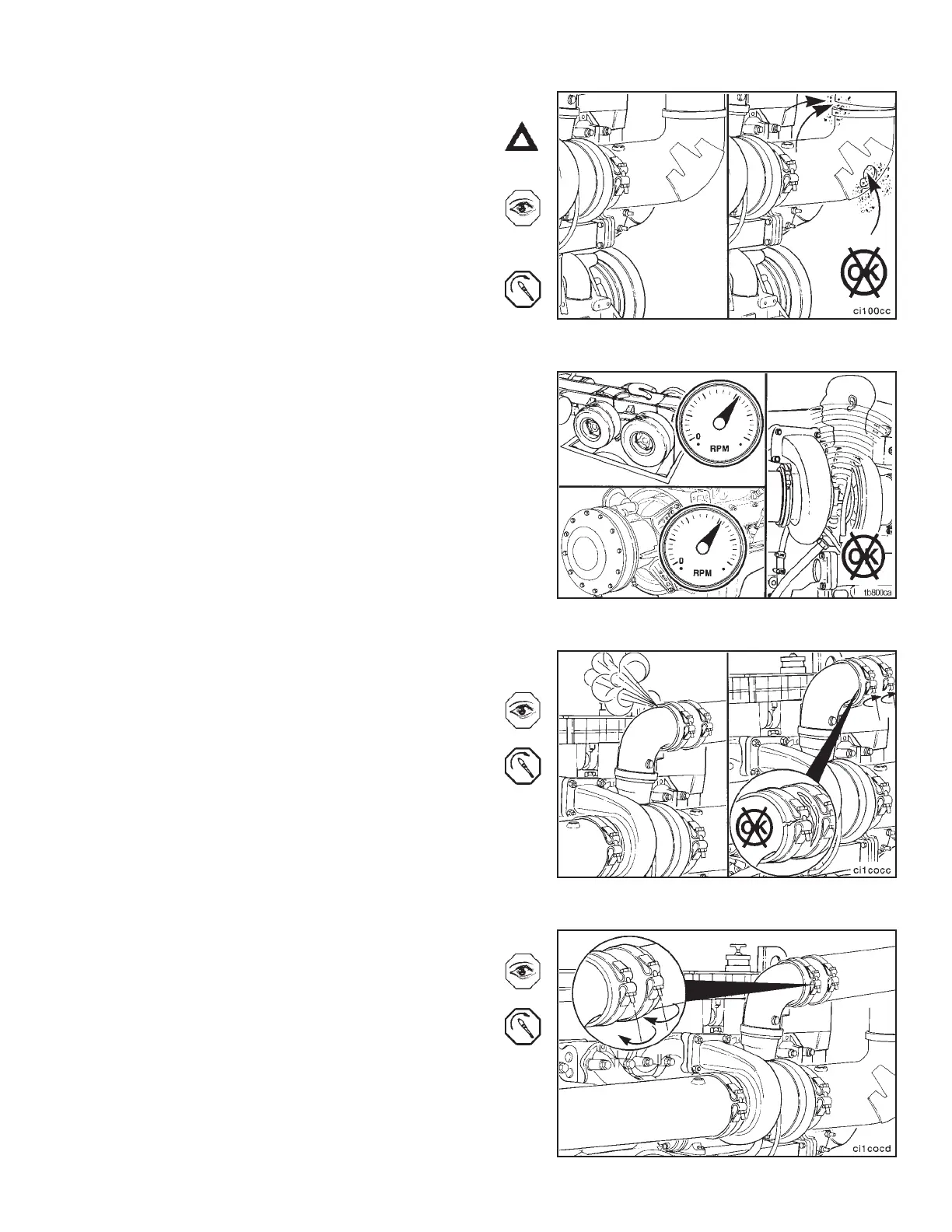 OK

ci100cc

0
RPM

0
RPM

OK

tb800ca

OK

ci1cocc

ci1cocd