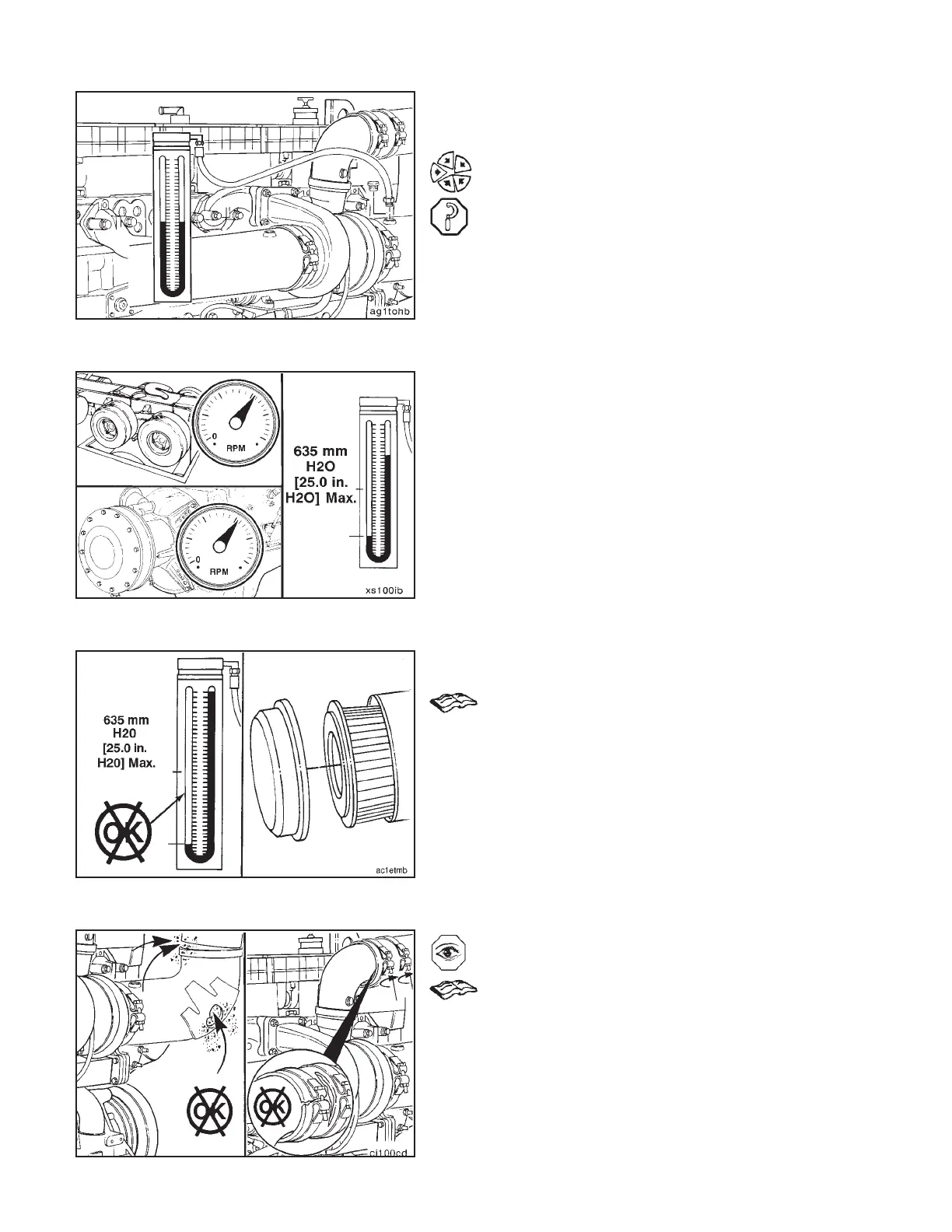 ag1tohb

0
RPM
0
RPM
635 mm
H2O
[25.0 in.
H2O] Max.
xs100ib

635 mm
H20
[25.0 in.
H20] Max.
OK
ac1etmb

OK
OK
ci100cd