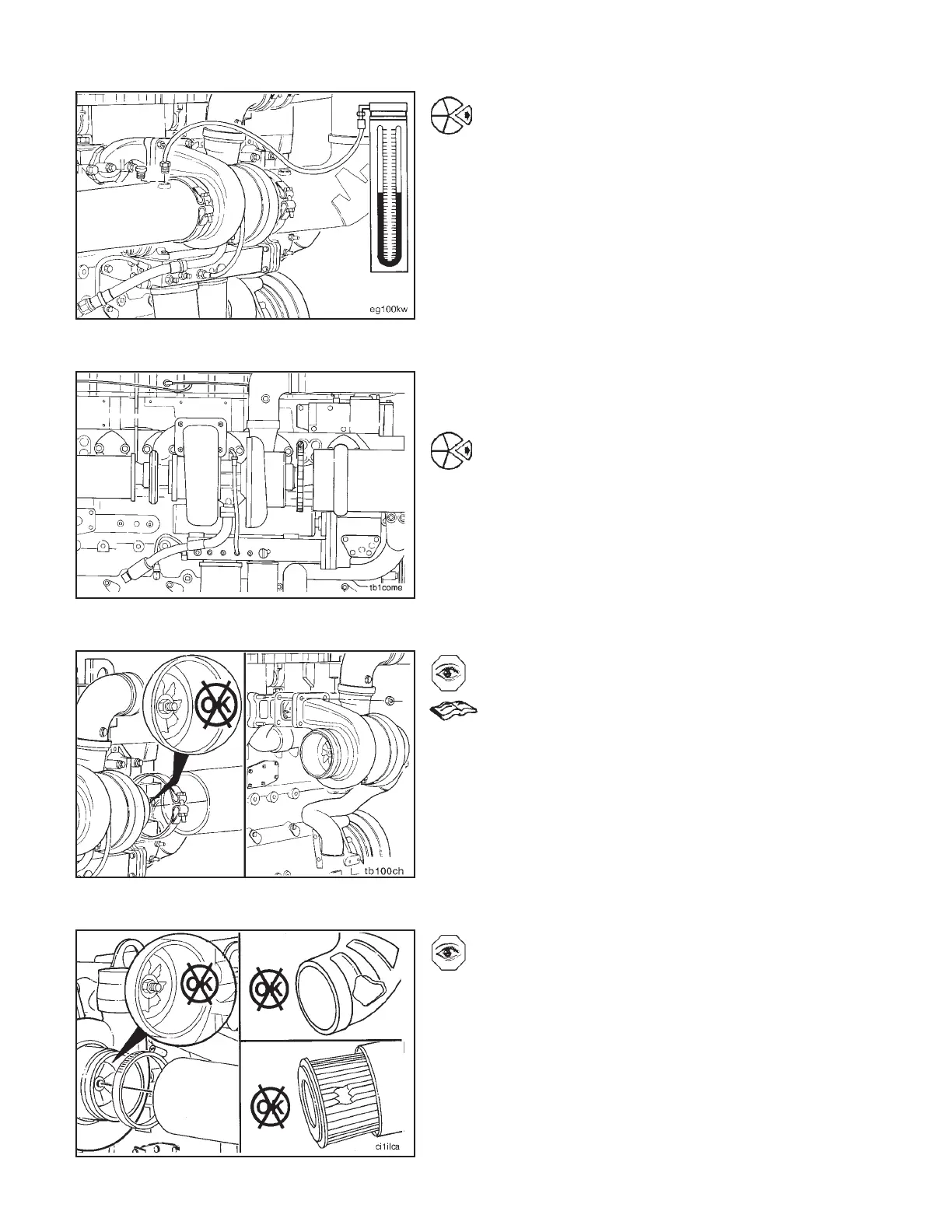 eg100kw

tb1come

OK

tb100ch

OK

OK

OK

ci1ilca