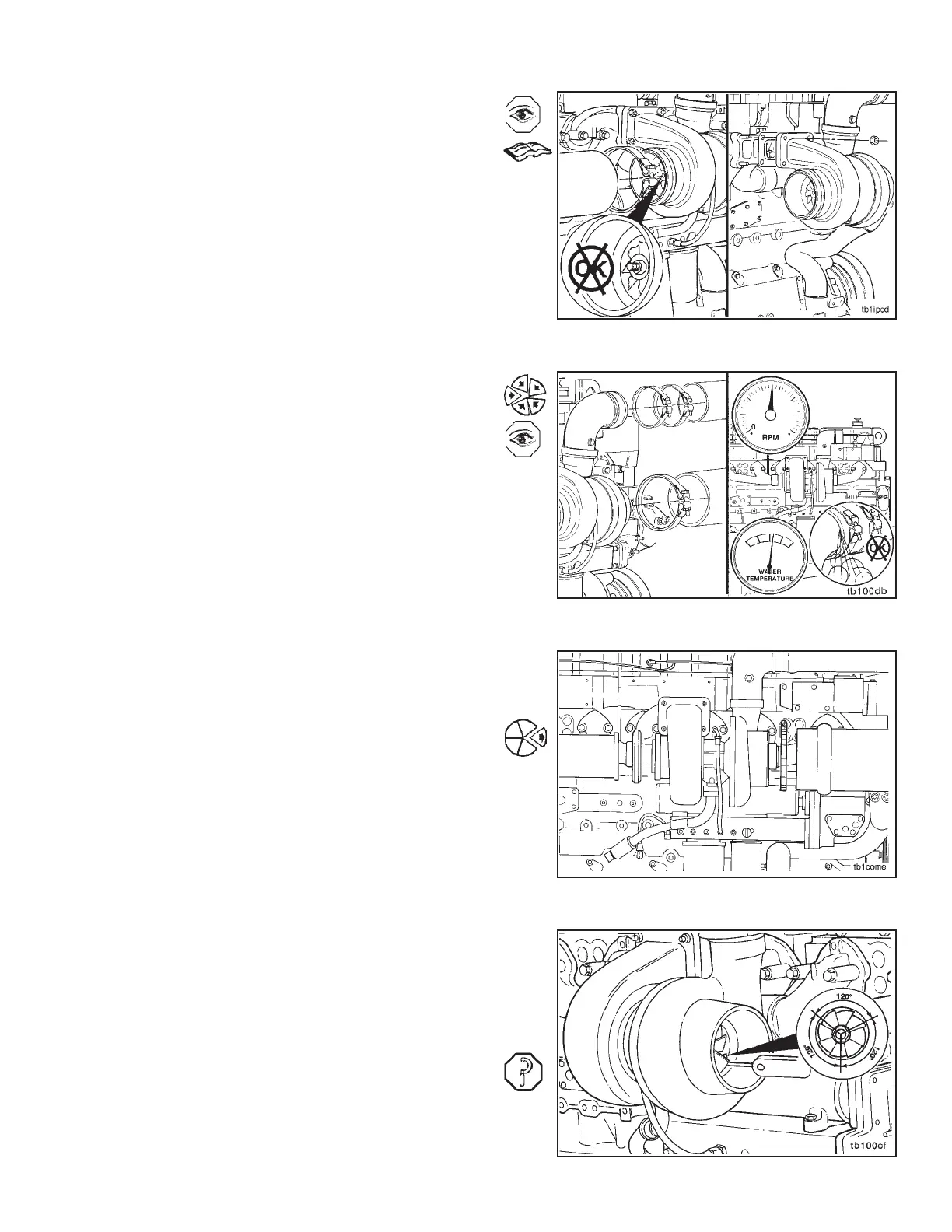 OK

tb1ipcd

0
RPM

WATER
TEMPERATURE

OK

tb100db

tb1come

120°

120°

120°

tb100cf