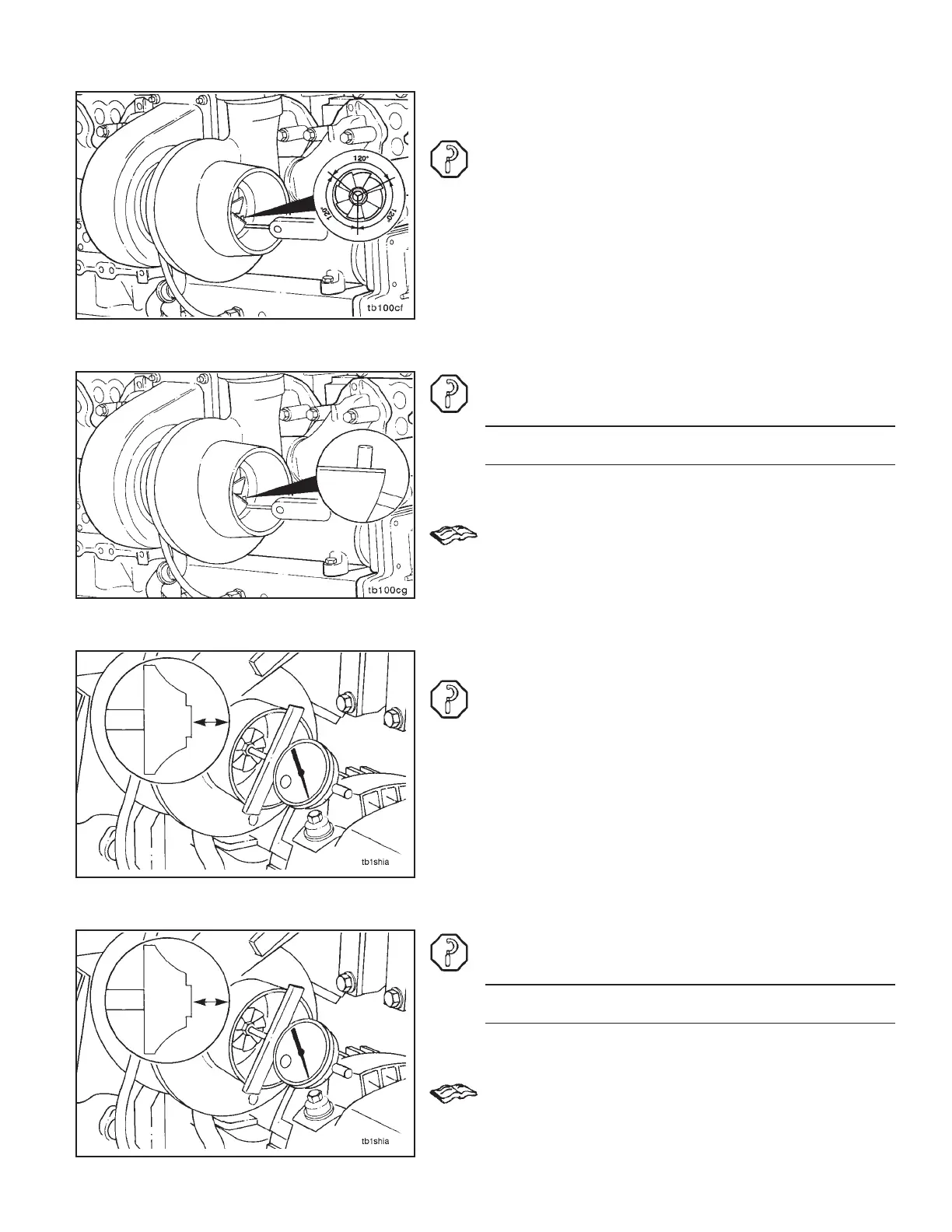 120°
120°
120°
tb100cf

tb100cg

tb1shia

tb1shia