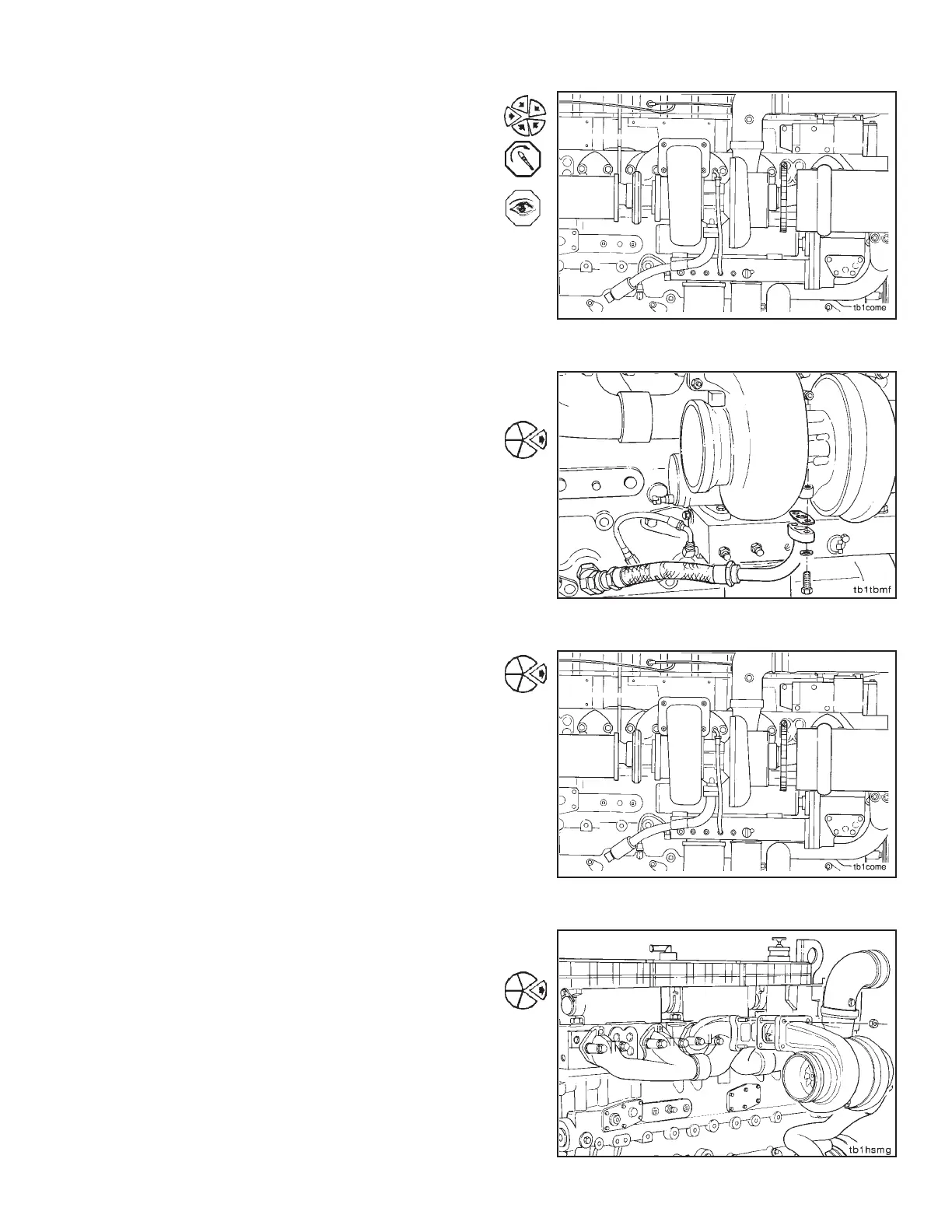 tb1come

tb1tbmf

tb1come

tb1hsmg