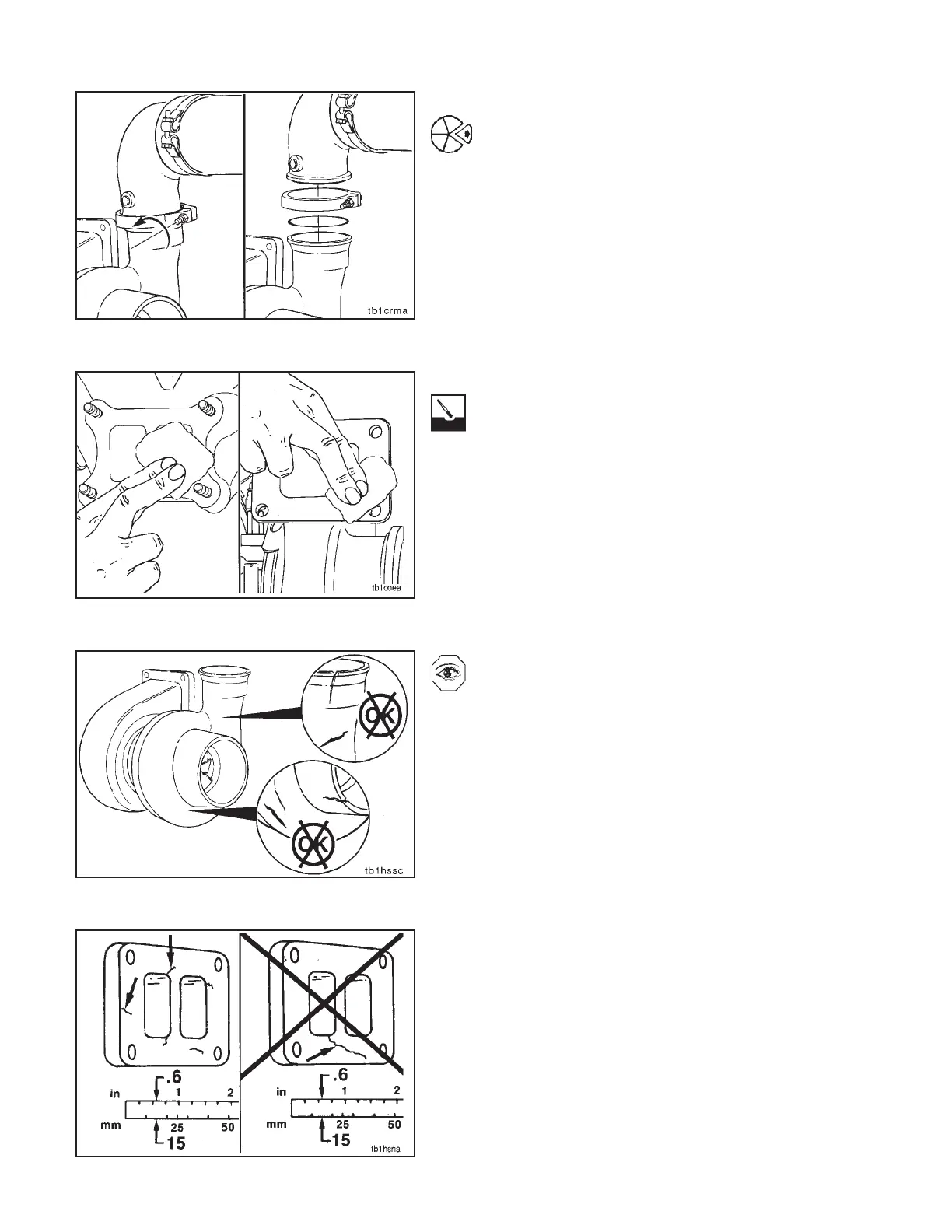 tb1crma

tb1coea

OK

OK

tb1hssc

.6

in 1 2

mm 25 50

15

.6

in 1 2

mm 25 50

15

tb1hsna