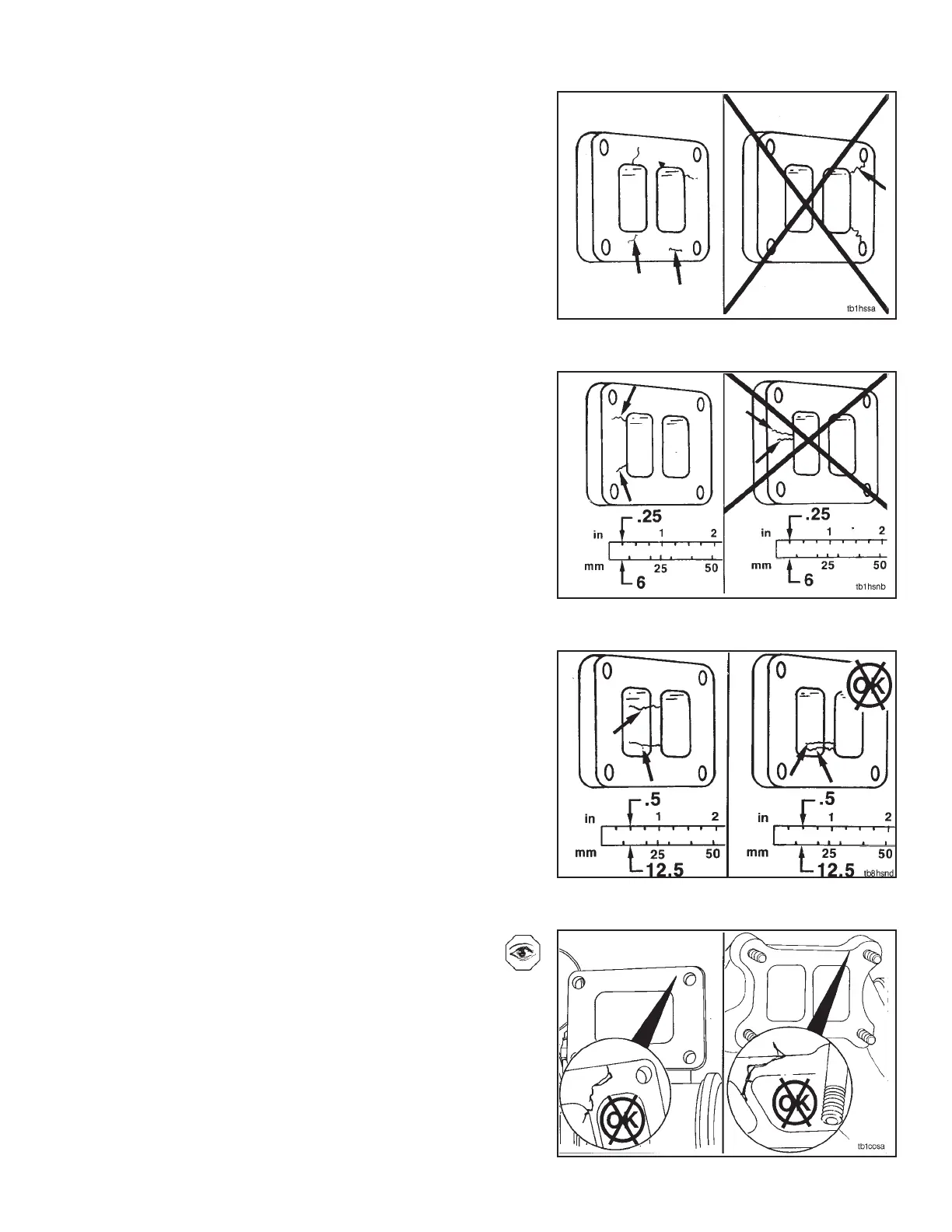 tb1hssa

.25
in 1 2
mm 25 50
6

.25
in 1 2
mm 25 50
6
tb1hsnb

.5
in 1 2
mm 25 50
12.5

OK

.5
in 1 2
mm 25 50
12.5
tb8hsnd

OK

OK
tb1cosa