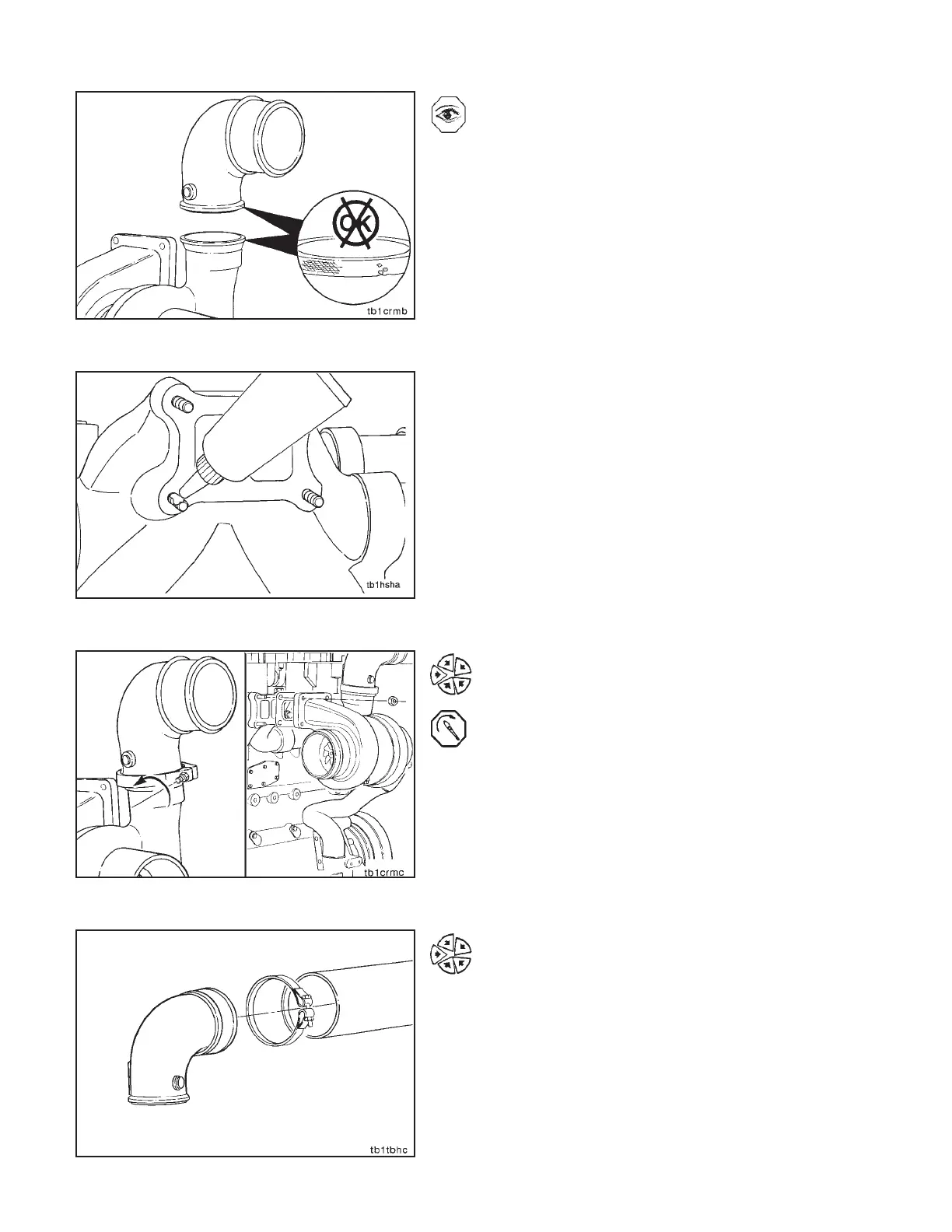 OK

tb1crmb

tb1hsha

tb1crmc

tb1tbhc