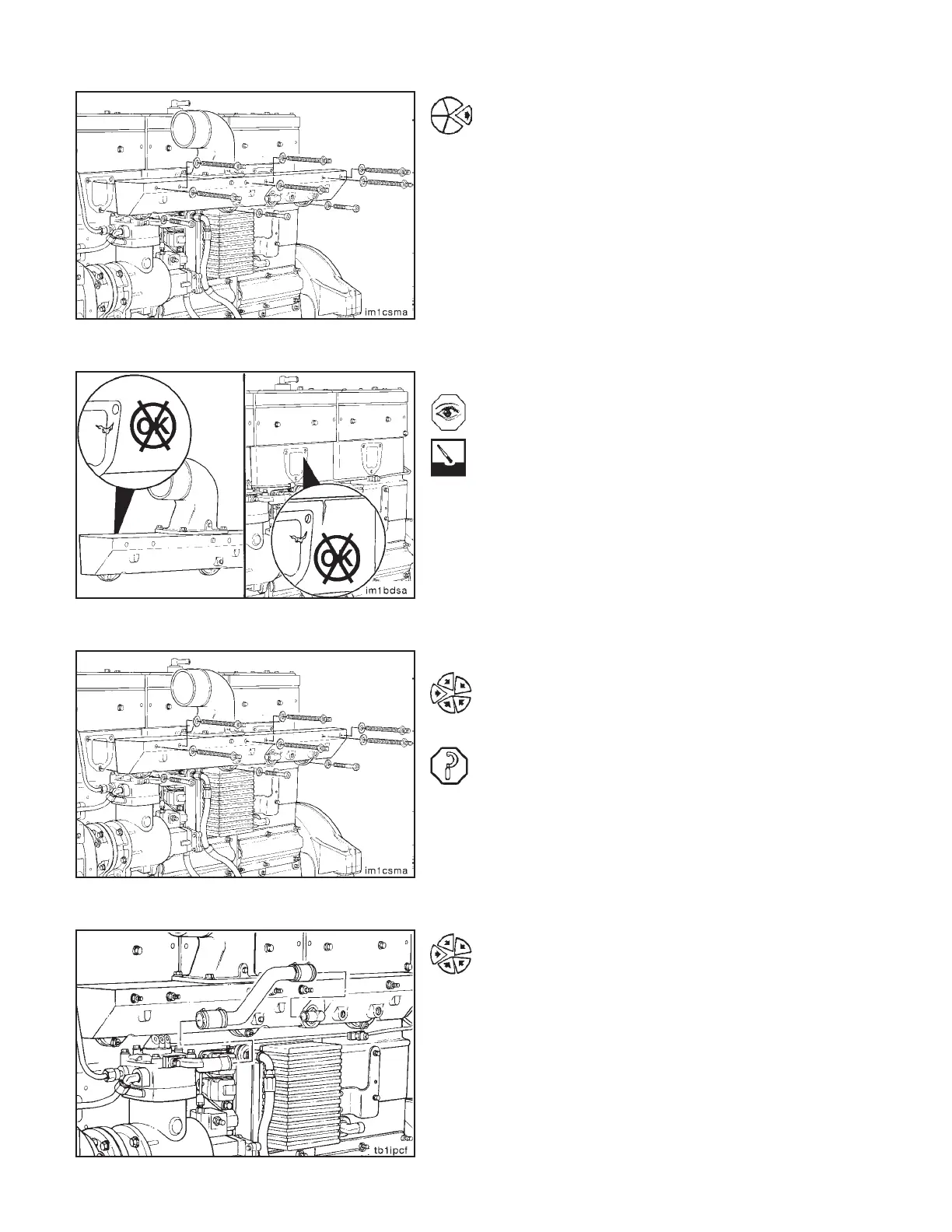 im1csma

OK

OK

im1bdsa

im1csma

tb1ipcf