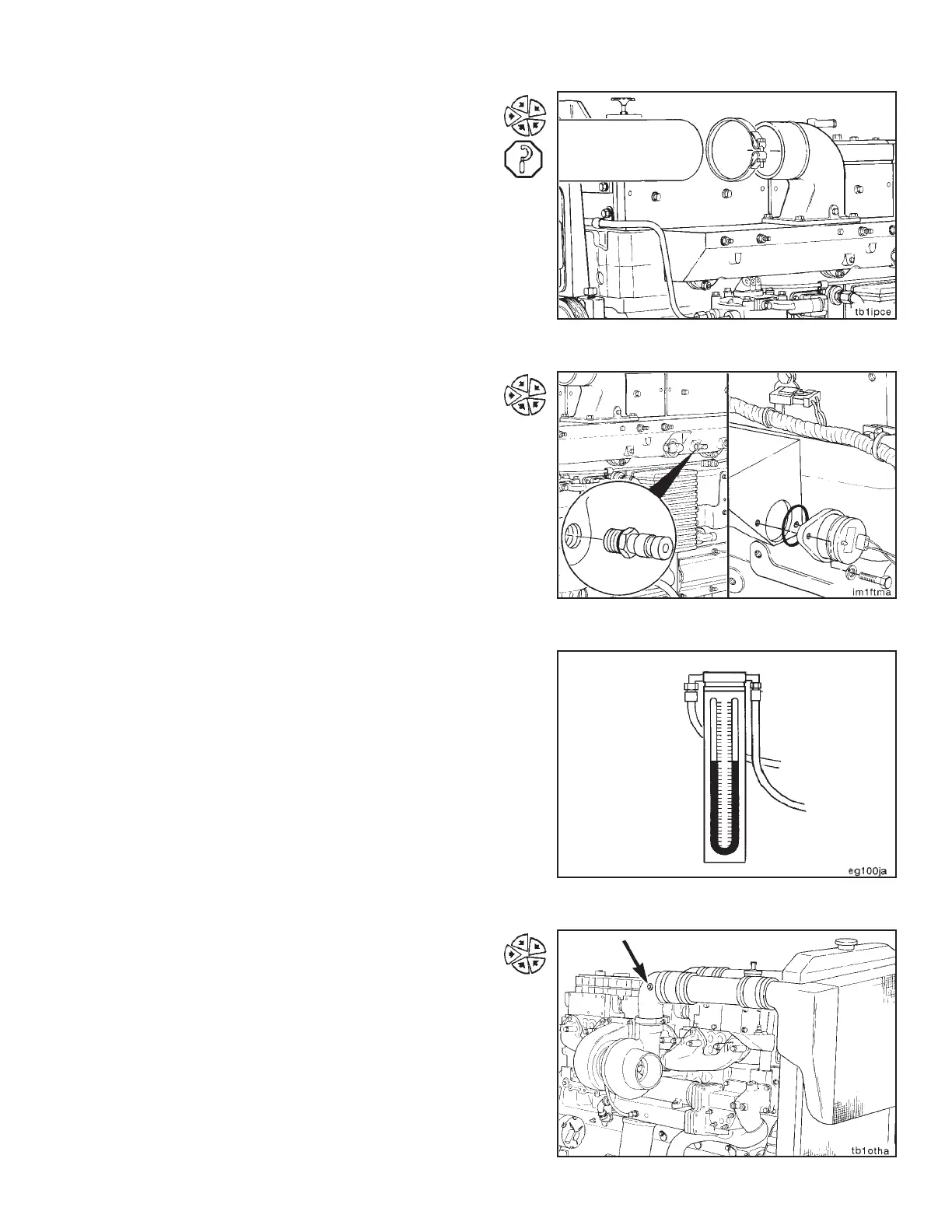 tb1ipce

im1ftma

eg100ja

tb1otha