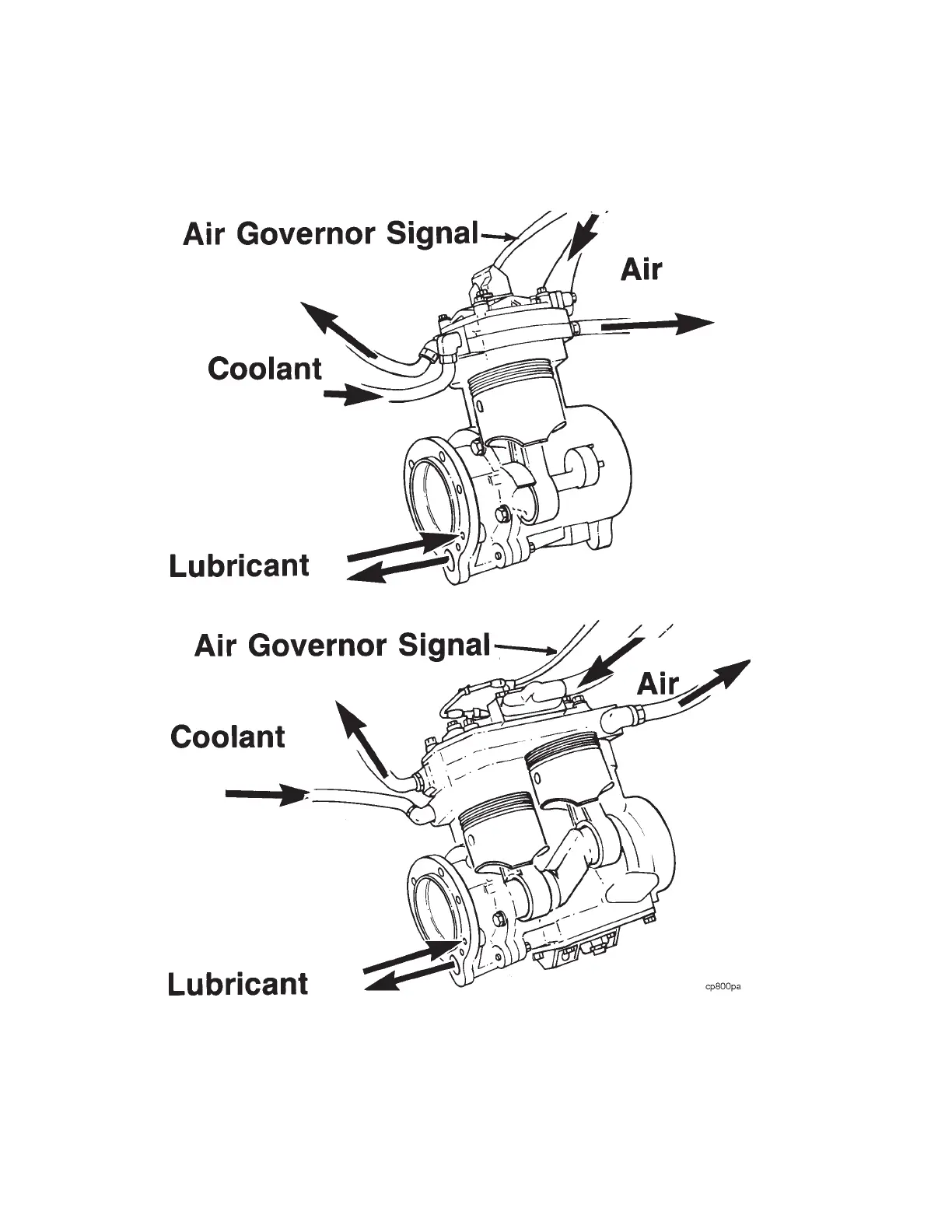 Air Governor Signal
Air
Coolant
Lubricant
Air Governor Signal
Air
Coolant
Lubricant
cp800pa