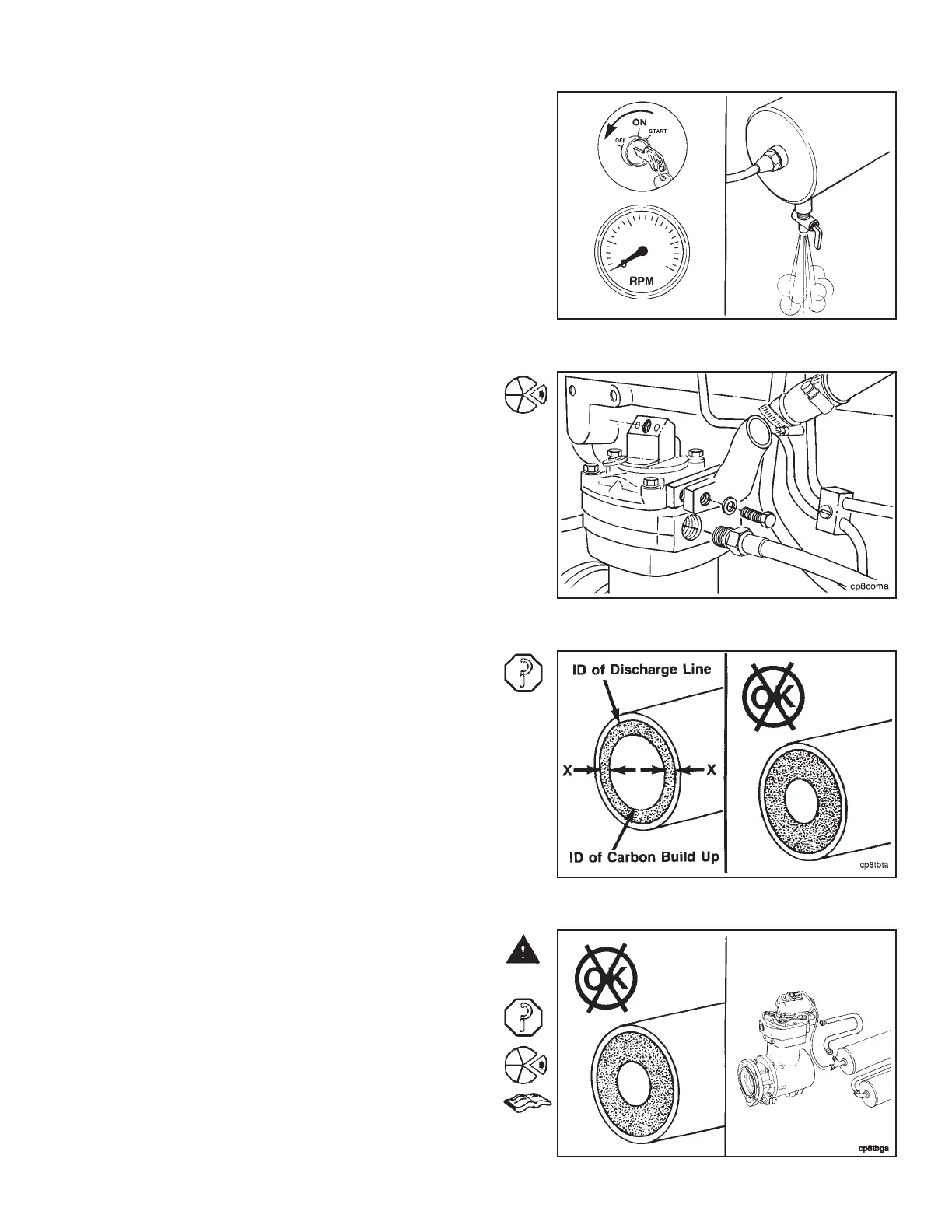 ON
OFF
START
RPM

cp8coma

ID of Discharge Line
X
X
ID of Carbon Build Up
OK
cp8tbta

OK
cp8tbga